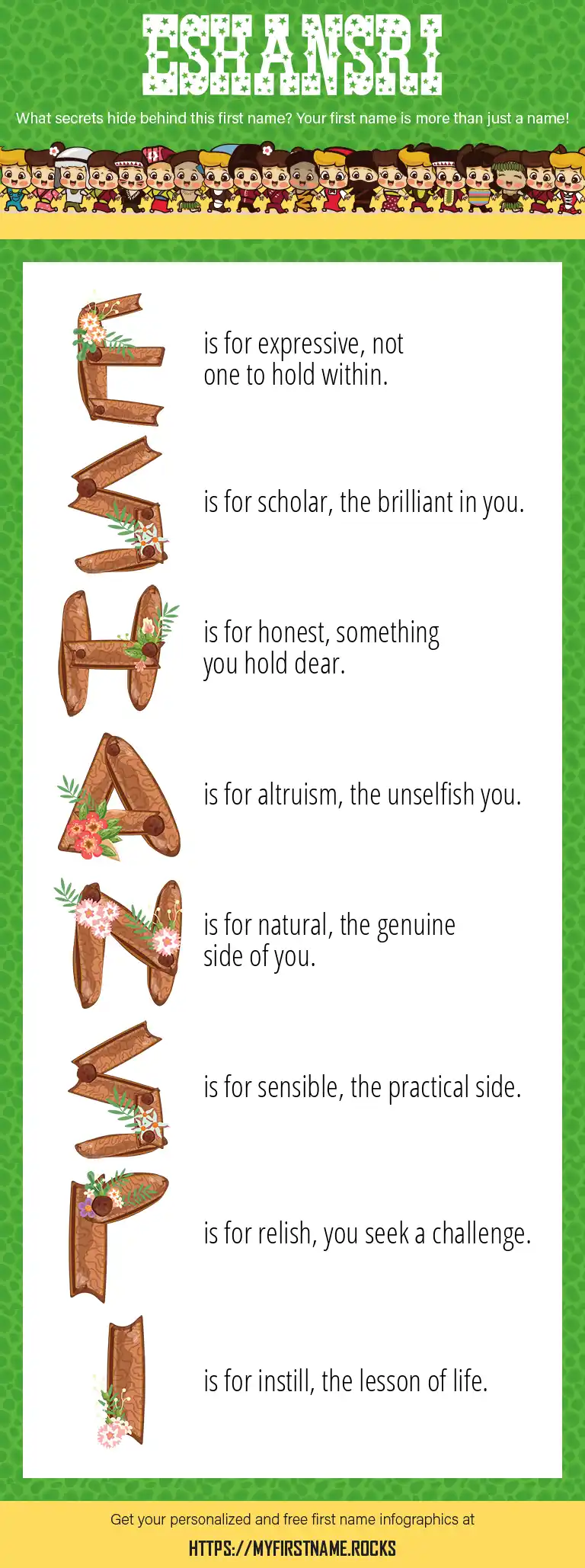 ESHANSRI

What secrets hide behind this first name? Your first name is more than just a name!

E is for expressive, not one to hold within.

S is for scholar, the brilliant in you.

H is for honest, something you hold dear.

A is for altruism, the unselfish you.

N is for natural, the genuine side of you.

S is for sensible, the practical side.

R is for relish, you seek a challenge.

I is for instill, the lesson of life.

Get your personalized and free first name infographics at

HTTPS://MYFIRSTNAME.ROCKS