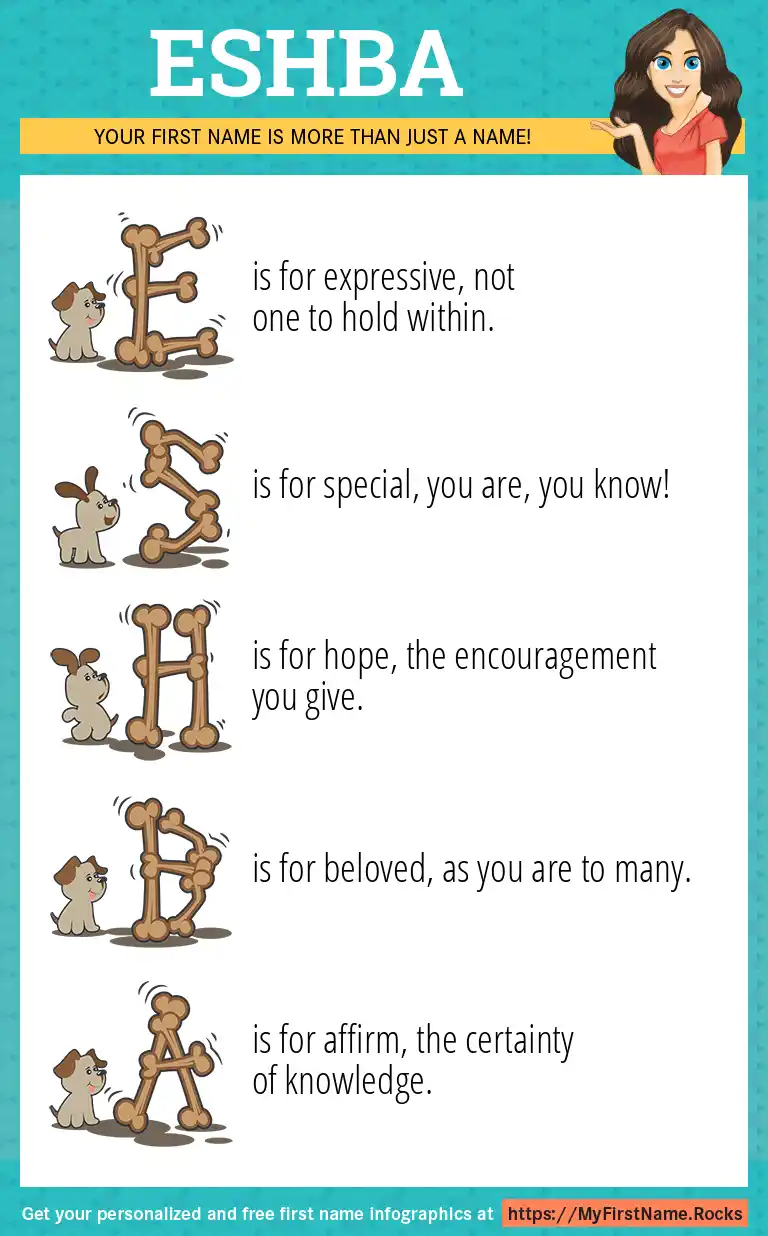 ESHBA

YOUR FIRST NAME IS MORE THAN JUST A NAME!

E is for expressive, not one to hold within.

S is for special, you are, you know!

H is for hope, the encouragement you give.

B is for beloved, as you are to many.

A is for affirm, the certainty of knowledge.

Get your personalized and free first name infographics at https://MyFirstName.Rocks