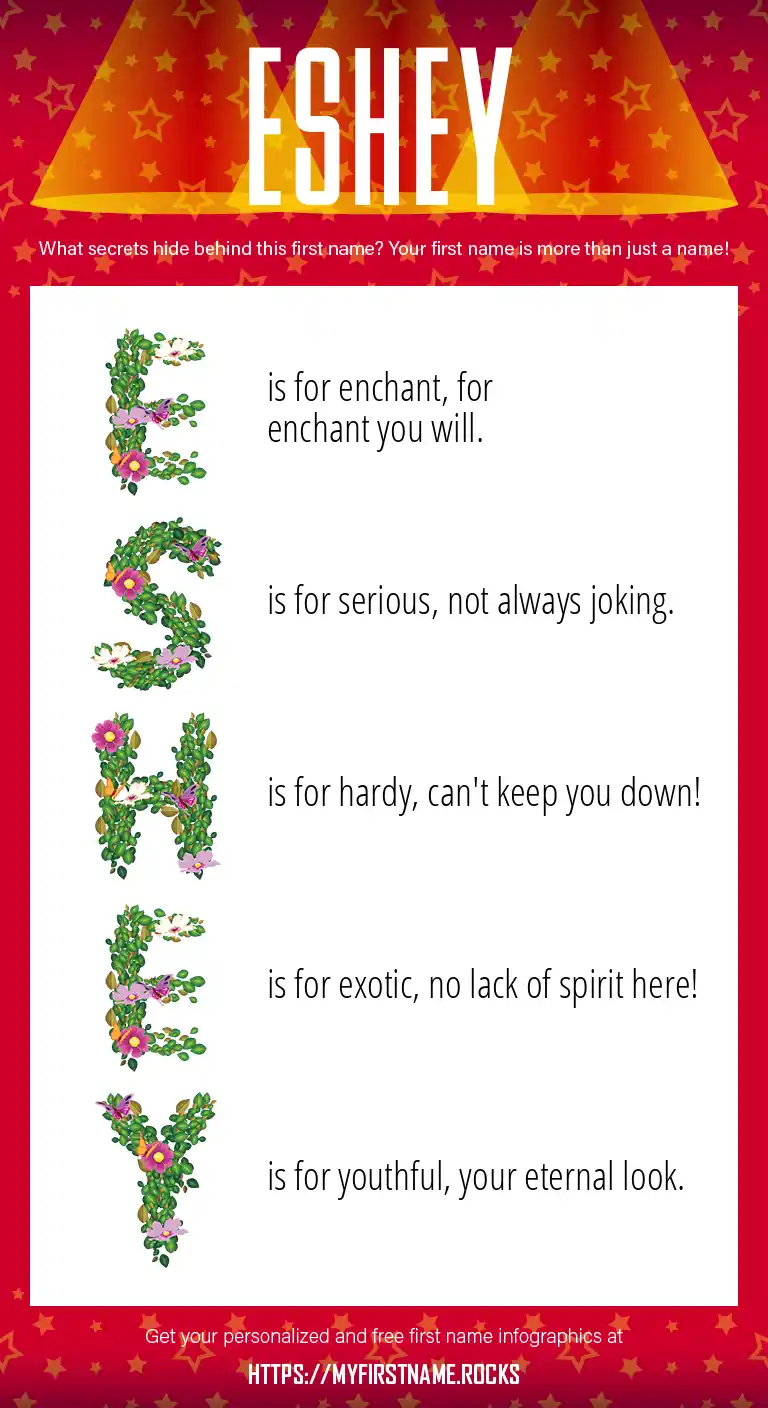 ESHEY

What secrets hide behind this first name? Your first name is more than just a name!

E is for enchant, for enchant you will.

S is for serious, not always joking.

H is for hardy, can't keep you down!

E is for exotic, no lack of spirit here!

Y is for youthful, your eternal look.

Get your personalized and free first name infographics at

HTTPS://MYFIRSTNAME.ROCKS