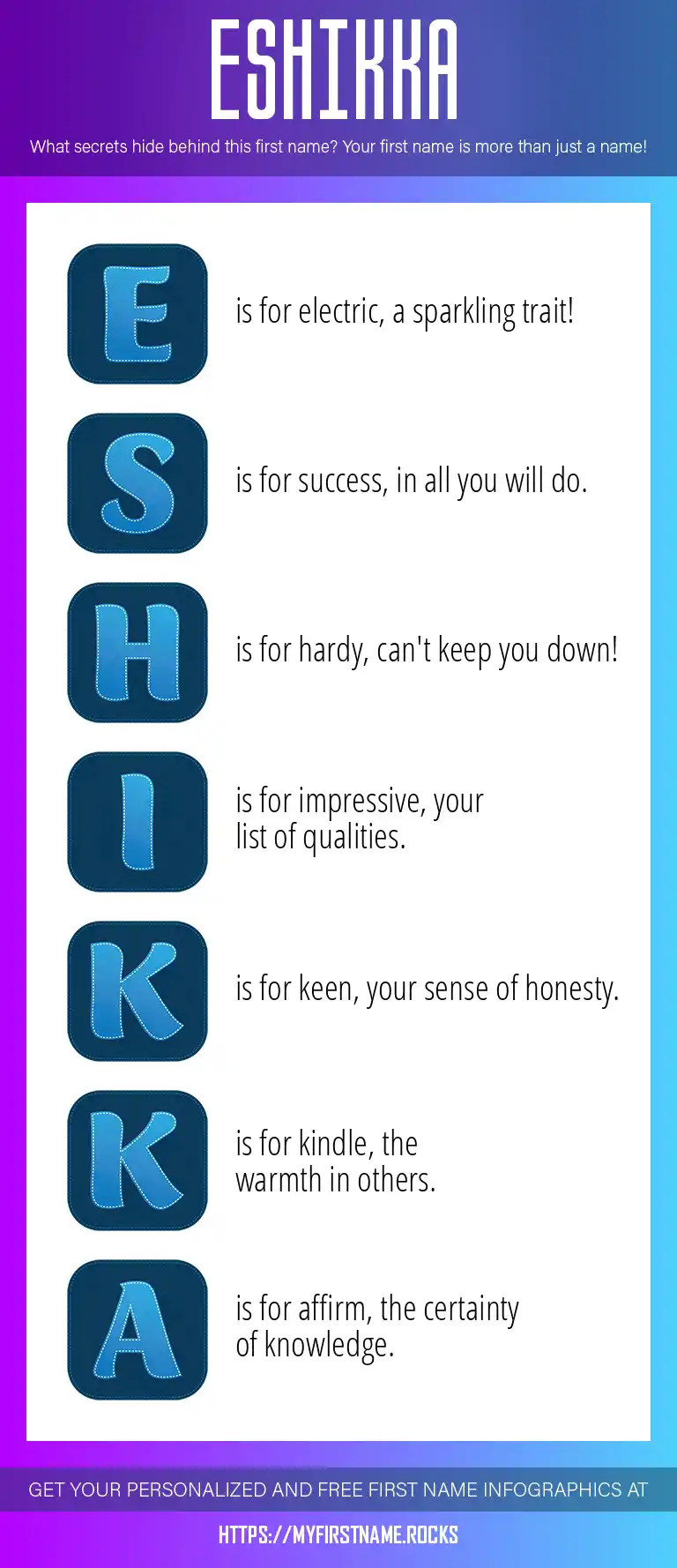 ESHIKKA

What secrets hide behind this first name? Your first name is more than just a name!

E is for electric, a sparkling trait!

S is for success, in all you will do.

H is for hardy, can't keep you down!

I is for impressive, your list of qualities.

K is for keen, your sense of honesty.

K is for kindle, the warmth in others.

A is for affirm, the certainty of knowledge.

GET YOUR PERSONALIZED AND FREE FIRST NAME INFOGRAPHICS AT

HTTPS://MYFIRSTNAME.ROCKS