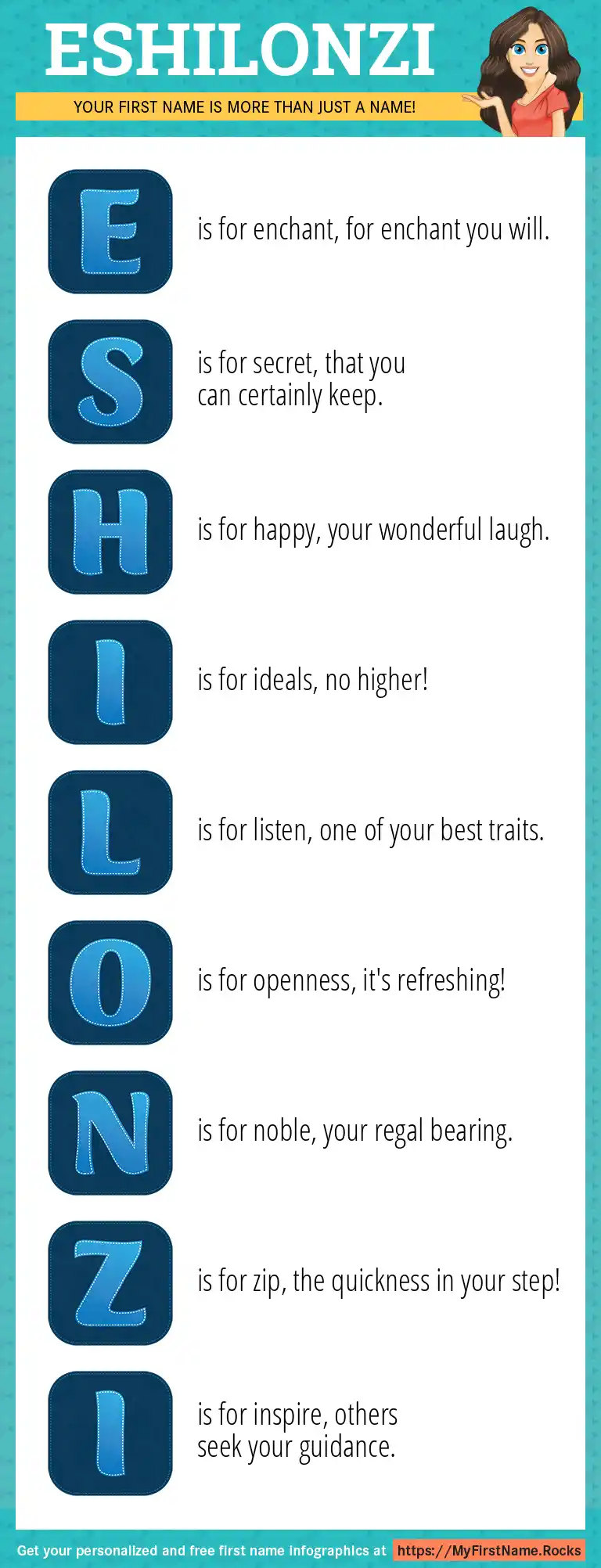 ESHILONZI

YOUR FIRST NAME IS MORE THAN JUST A NAME!

E is for enchant, for enchant you will.

S is for secret, that you can certainly keep.

H is for happy, your wonderful laugh.

I is for ideals, no higher!

L is for listen, one of your best traits.

O is for openness, it's refreshing!

N is for noble, your regal bearing.

Z is for zip, the quickness in your step!

I is for inspire, others seek your guidance.

Get your personalized and free first name infographics at https://MyFirstName.Rocks