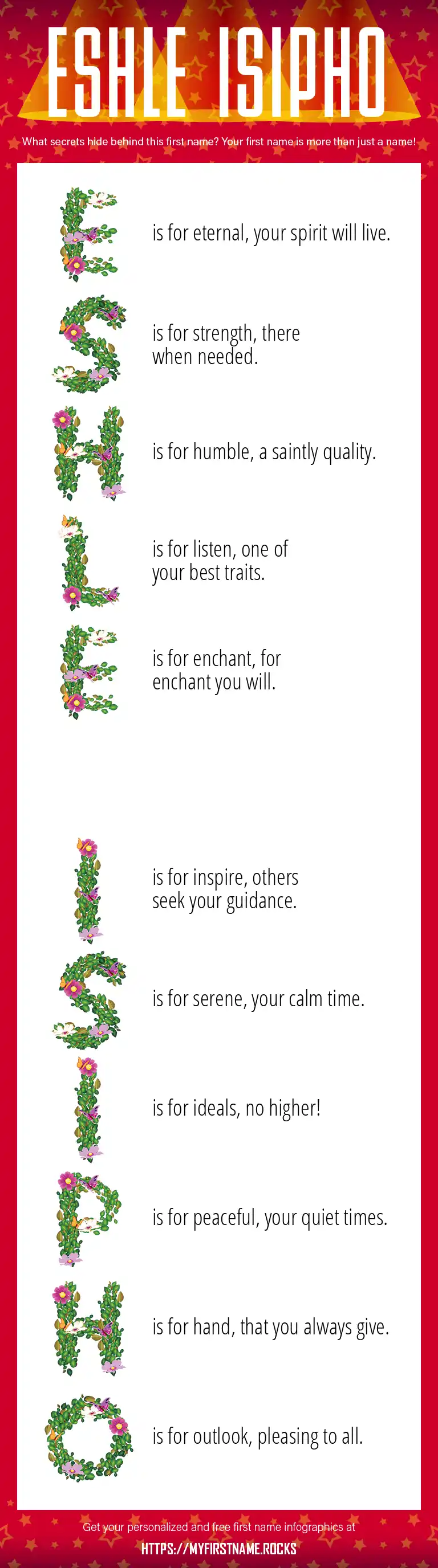 ESHLE ISIPHO

What secrets hide behind this first name? Your first name is more than just a name!

E is for eternal, your spirit will live.

S is for strength, there when needed.

H is for humble, a saintly quality.

L is for listen, one of your best traits.

E is for enchant, for enchant you will.

I is for inspire, others seek your guidance.

S is for serene, your calm time.

I is for ideals, no higher!

P is for peaceful, your quiet times.

H is for hand, that you always give.

O is for outlook, pleasing to all.

Get your personalized and free first name infographics at

HTTPS://MYFIRSTNAME.ROCKS