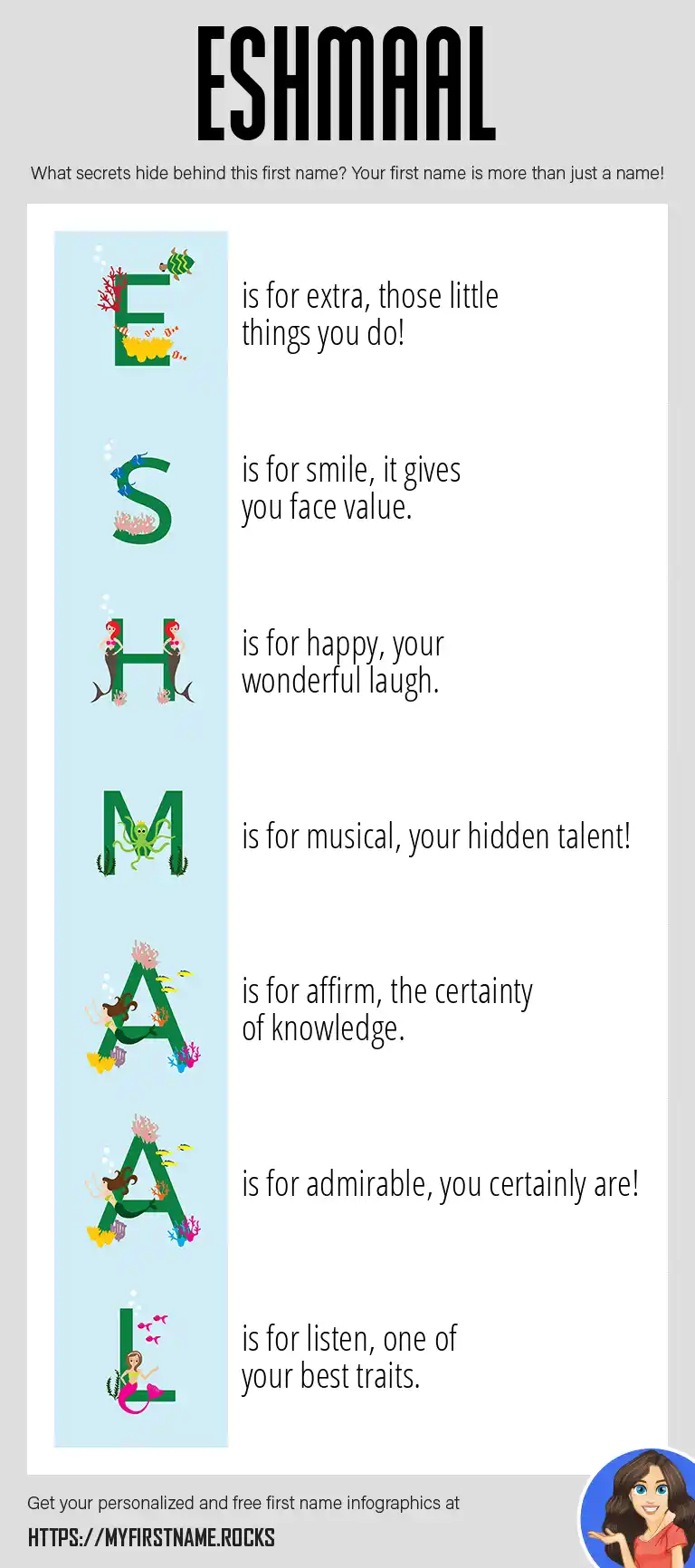 ESHMAAL

What secrets hide behind this first name? Your first name is more than just a name!

E is for extra, those little things you do!

S is for smile, it gives you face value.

H is for happy, your wonderful laugh.

M is for musical, your hidden talent!

A is for affirm, the certainty of knowledge.

A is for admirable, you certainly are!

L is for listen, one of your best traits.

Get your personalized and free first name infographics at

HTTPS://MYFIRSTNAME.ROCKS