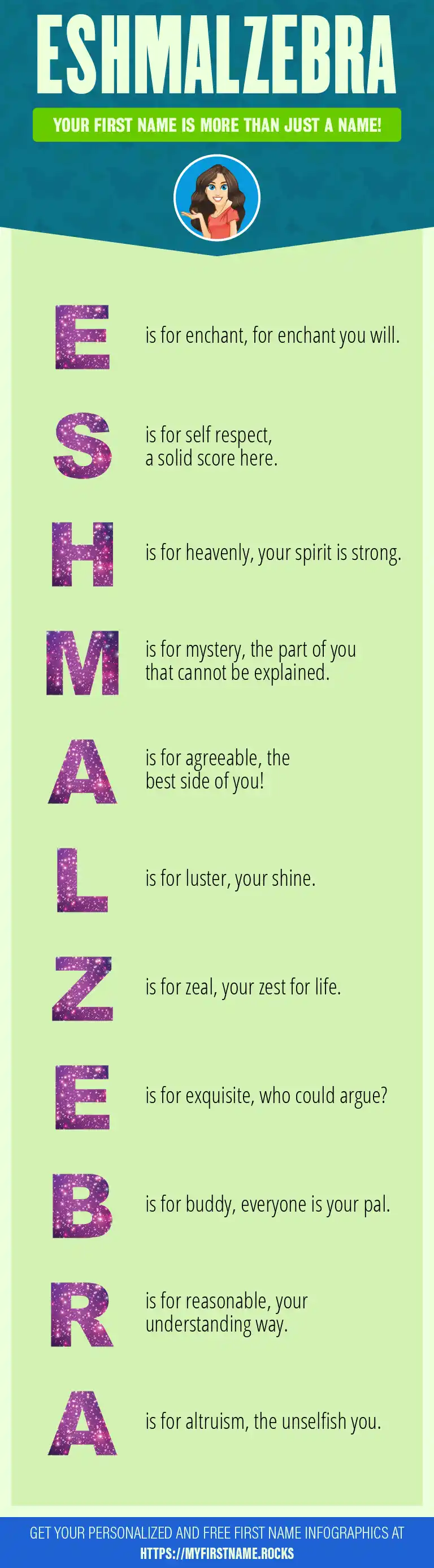 ESHMALZEBRA

YOUR FIRST NAME IS MORE THAN JUST A NAME!

E is for enchant, for enchant you will.

S is for self respect, a solid score here.

H is for heavenly, your spirit is strong.

M is for mystery, the part of you that cannot be explained.

A is for agreeable, the best side of you!

L is for luster, your shine.

Z is for zeal, your zest for life.

E is for exquisite, who could argue?

B is for buddy, everyone is your pal.

R is for reasonable, your understanding way.

A is for altruism, the unselfish you.

GET YOUR PERSONALIZED AND FREE FIRST NAME INFOGRAPHICS AT HTTPS://MYFIRSTNAME.ROCKS