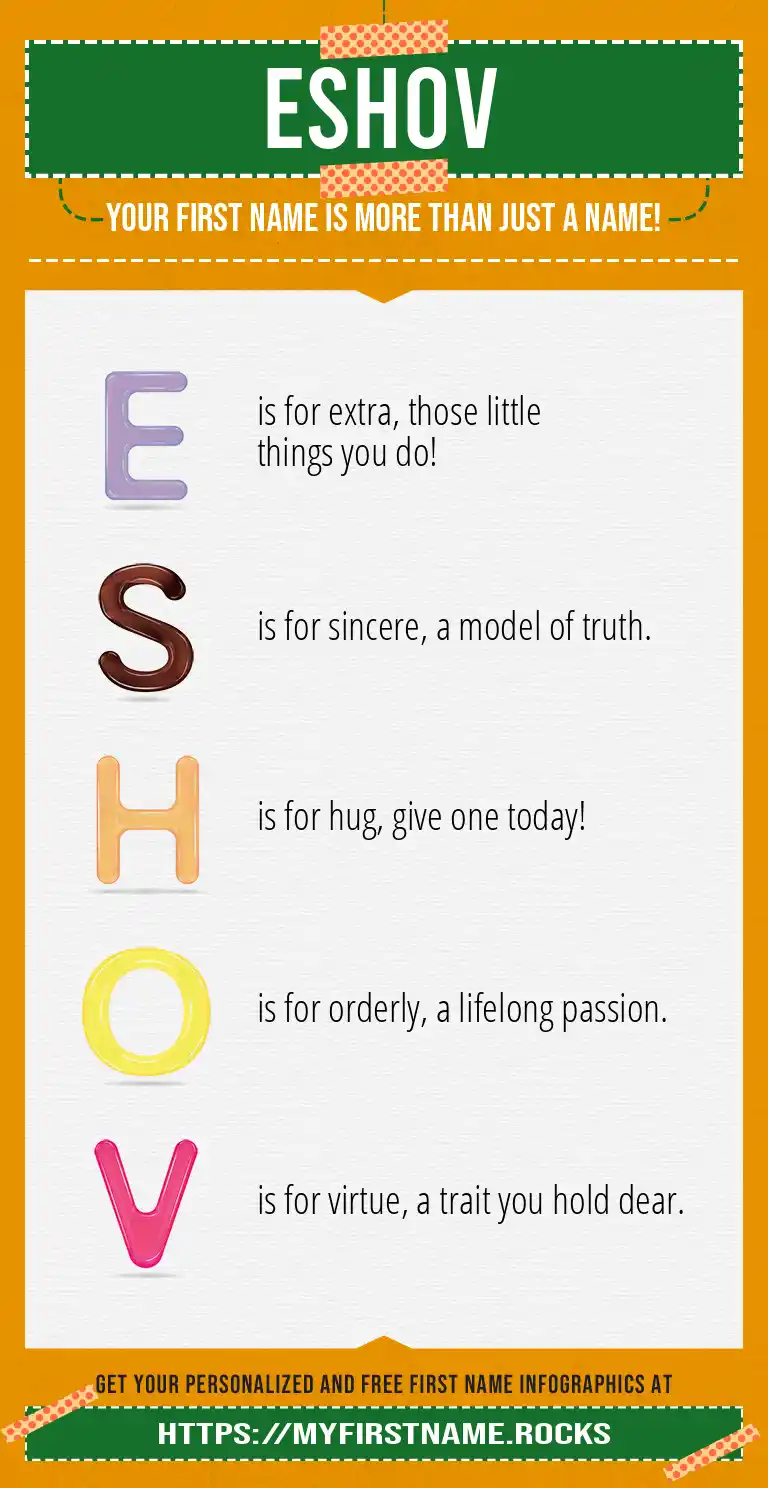 ESHOV

YOUR FIRST NAME IS MORE THAN JUST A NAME!

E is for extra, those little things you do!

S is for sincere, a model of truth.

H is for hug, give one today!

O is for orderly, a lifelong passion.

V is for virtue, a trait you hold dear.

GET YOUR PERSONALIZED AND FREE FIRST NAME INFOGRAPHICS AT

HTTPS://MYFIRSTNAME.ROCKS