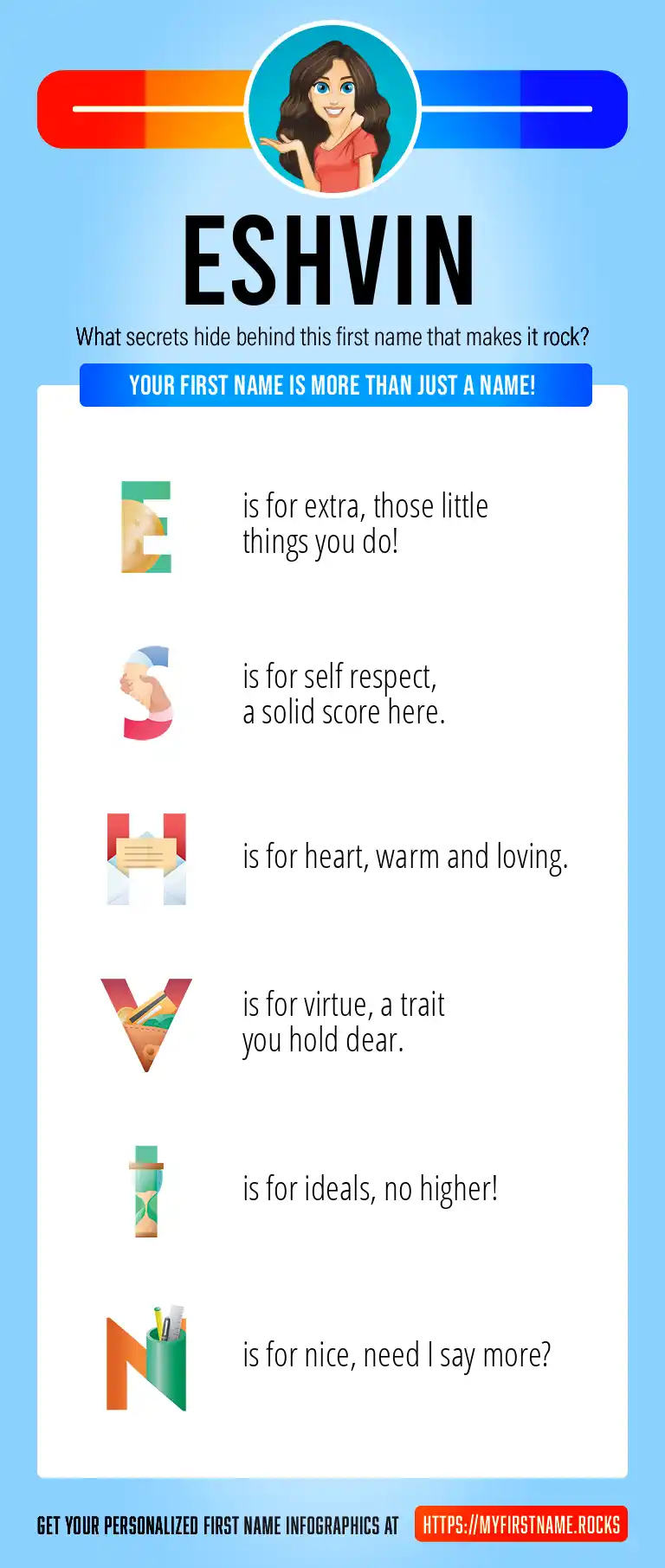 ESHVIN

What secrets hide behind this first name that makes it rock?

YOUR FIRST NAME IS MORE THAN JUST A NAME!

E is for extra, those little things you do!

S is for self respect, a solid score here.

H is for heart, warm and loving.

V is for virtue, a trait you hold dear.

I is for ideals, no higher!

N is for nice, need I say more?

GET YOUR PERSONALIZED FIRST NAME INFOGRAPHICS AT HTTPS://MYFIRSTNAME.ROCKS