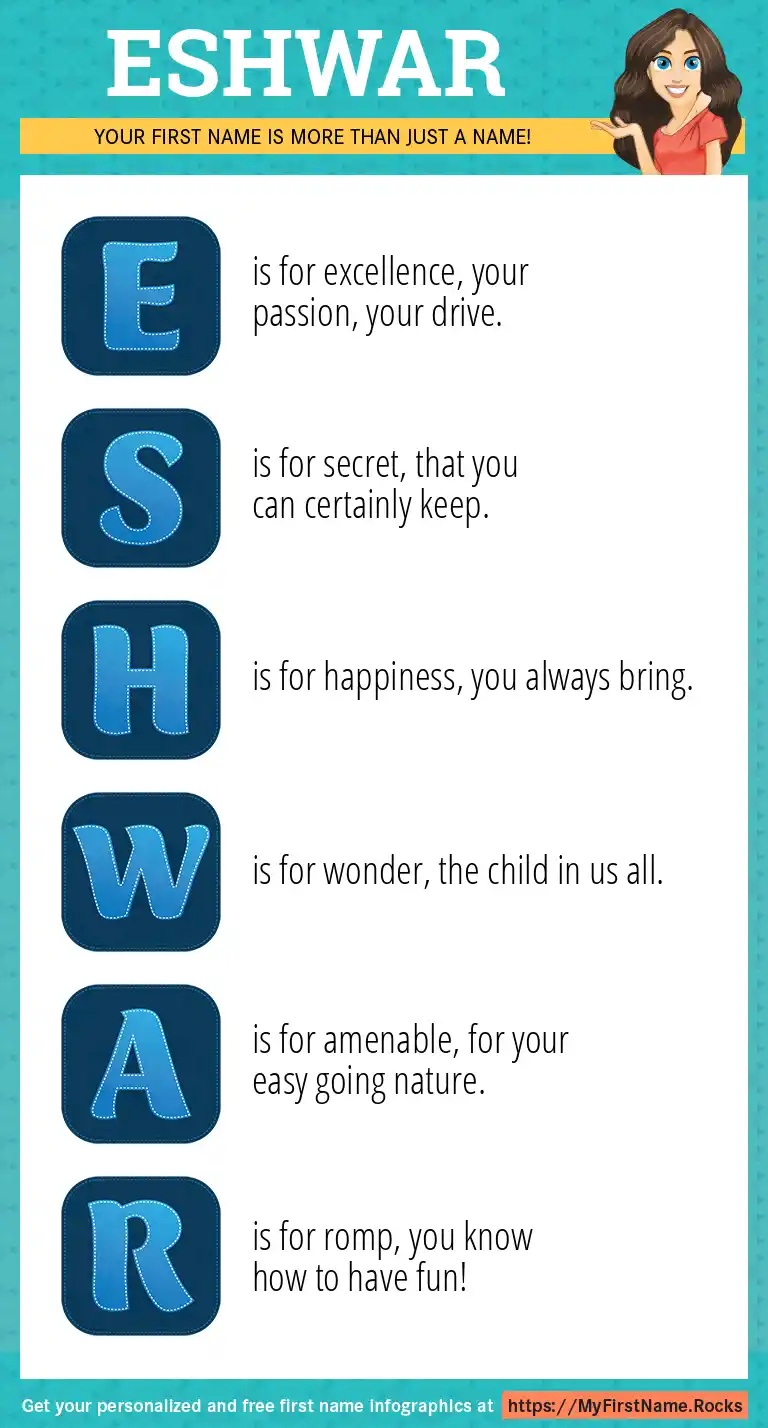 ESHWAR

YOUR FIRST NAME IS MORE THAN JUST A NAME!

E is for excellence, your passion, your drive.

S is for secret, that you can certainly keep.

H is for happiness, you always bring.

W is for wonder, the child in us all.

A is for amenable, for your easy going nature.

R is for romp, you know how to have fun!

Get your personalized and free first name infographics at https://MyFirstName.Rocks