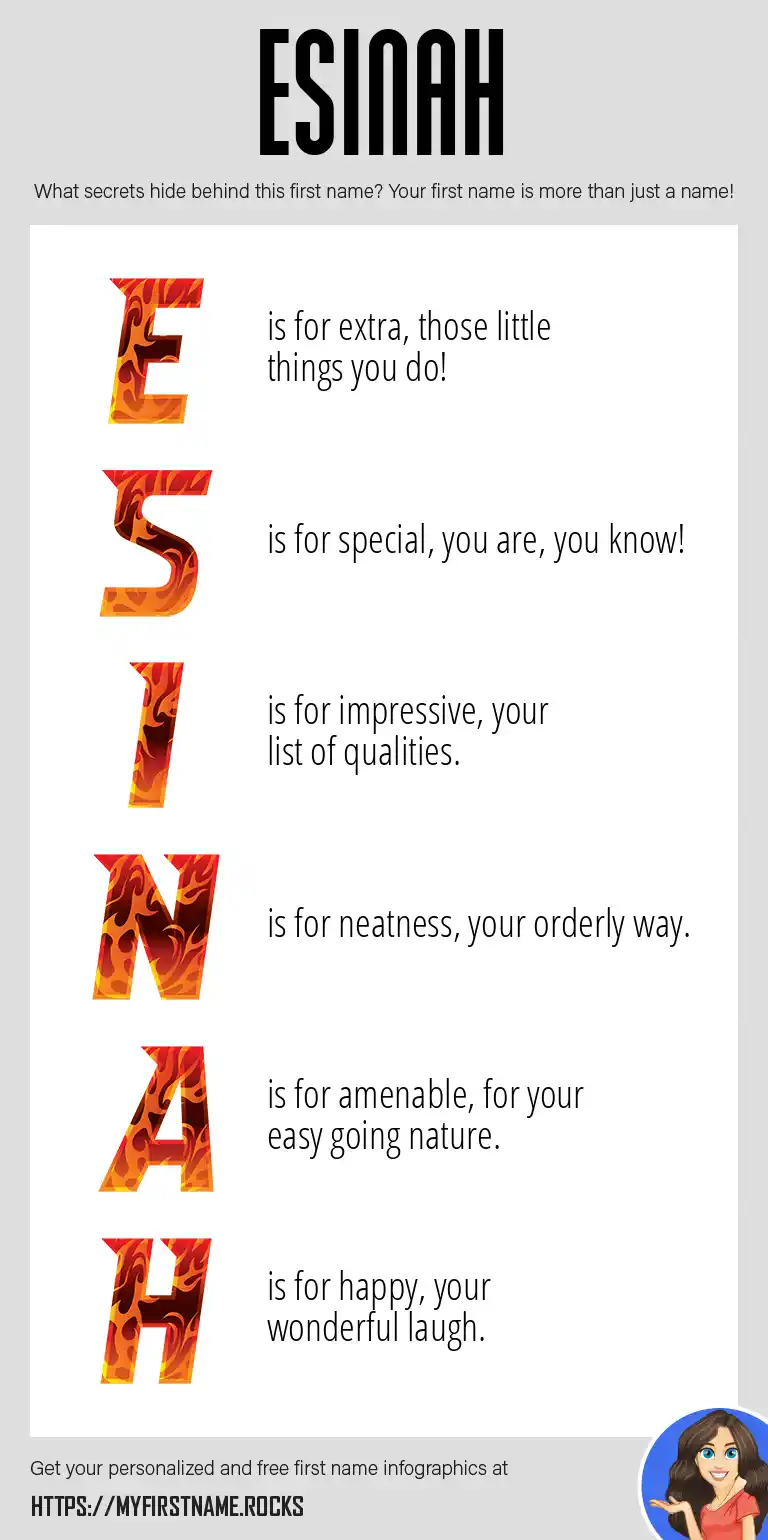 ESINAH

What secrets hide behind this first name? Your first name is more than just a name!

E is for extra, those little things you do!

S is for special, you are, you know!

I is for impressive, your list of qualities.

N is for neatness, your orderly way.

A is for amenable, for your easy going nature.

H is for happy, your wonderful laugh.

Get your personalized and free first name infographics at

HTTPS://MYFIRSTNAME.ROCKS