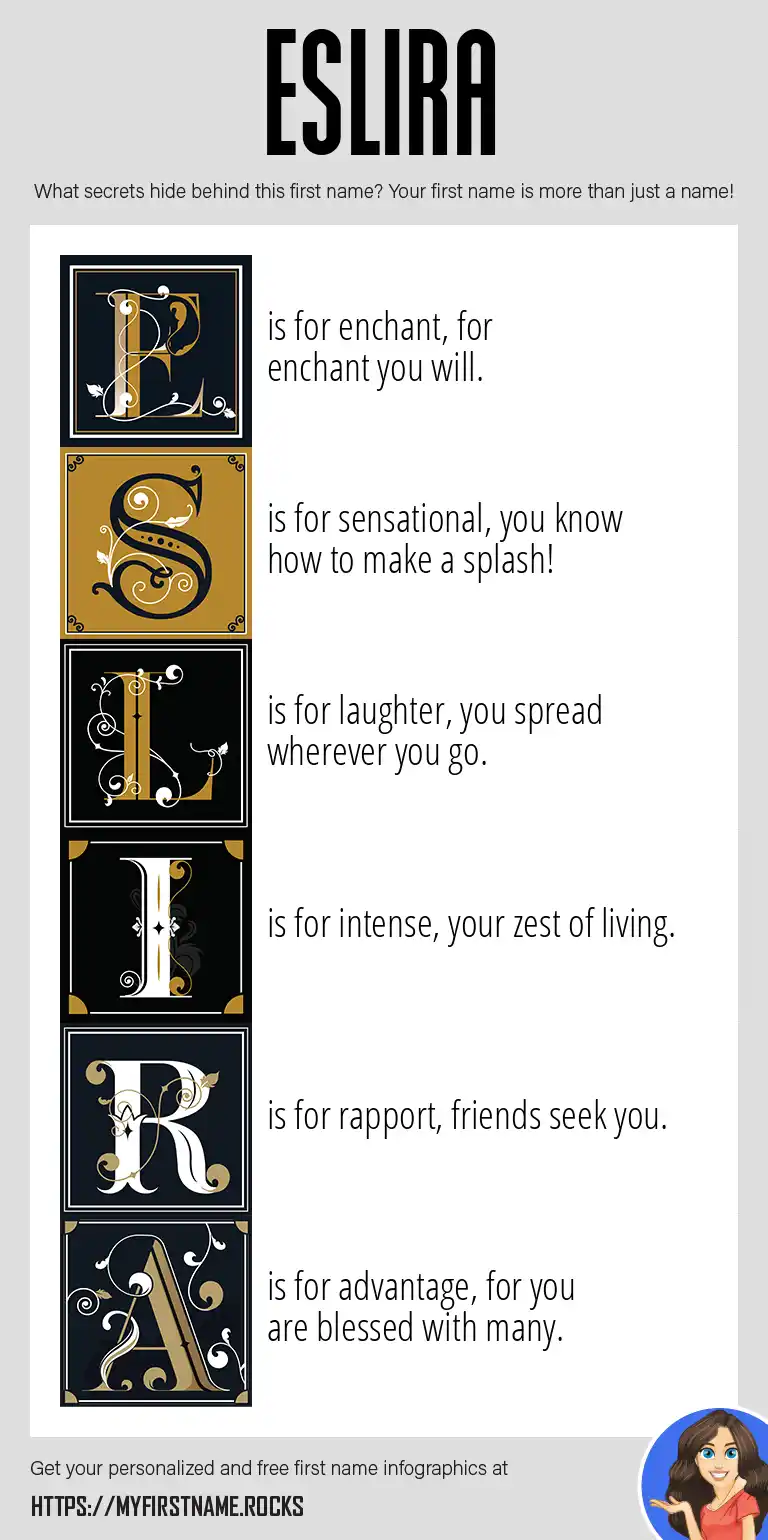 ESLIRA

What secrets hide behind this first name? Your first name is more than just a name!

E is for enchant, for enchant you will.

S is for sensational, you know how to make a splash!

L is for laughter, you spread wherever you go.

I is for intense, your zest of living.

R is for rapport, friends seek you.

A is for advantage, for you are blessed with many.

Get your personalized and free first name infographics at

HTTPS://MYFIRSTNAME.ROCKS