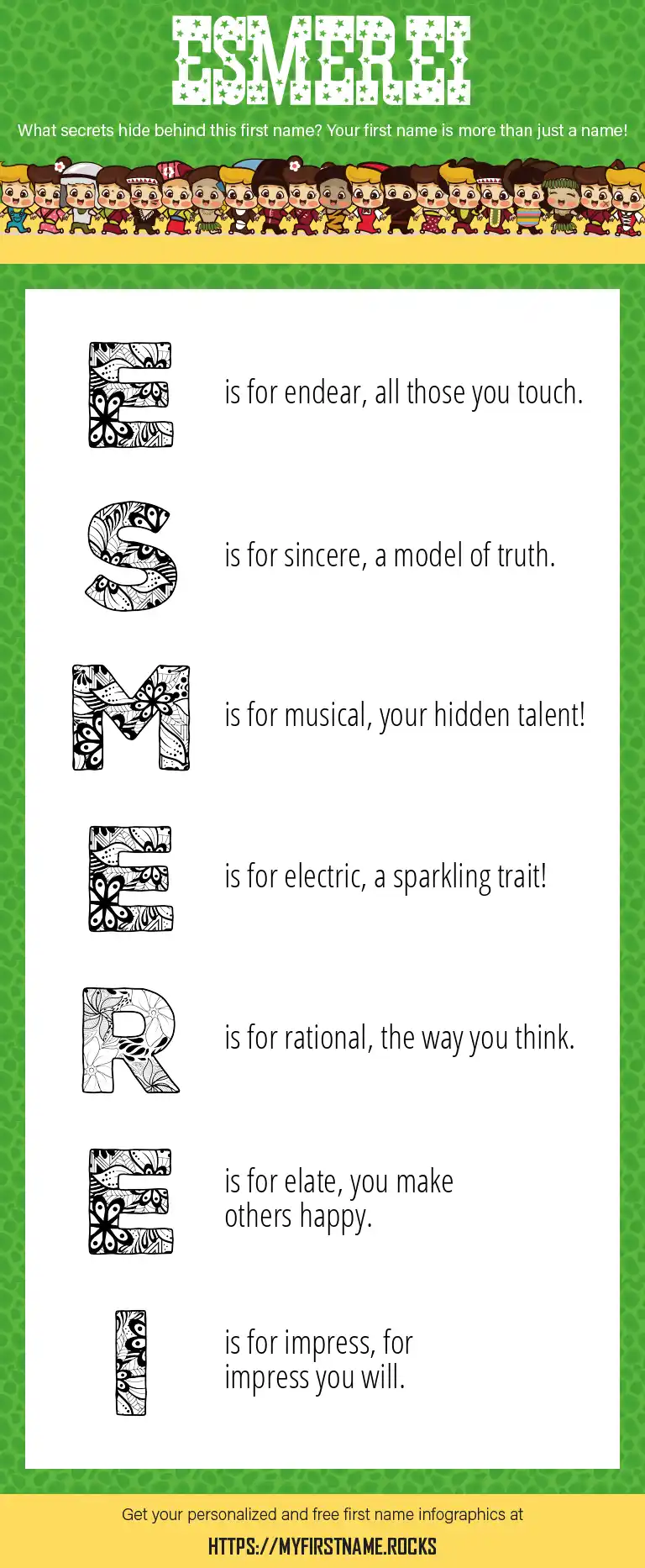 ESMEREI

What secrets hide behind this first name? Your first name is more than just a name!

E is for endear, all those you touch.

S is for sincere, a model of truth.

M is for musical, your hidden talent!

E is for electric, a sparkling trait!

R is for rational, the way you think.

E is for elate, you make others happy.

I is for impress, for impress you will.

Get your personalized and free first name infographics at

HTTPS://MYFIRSTNAME.ROCKS