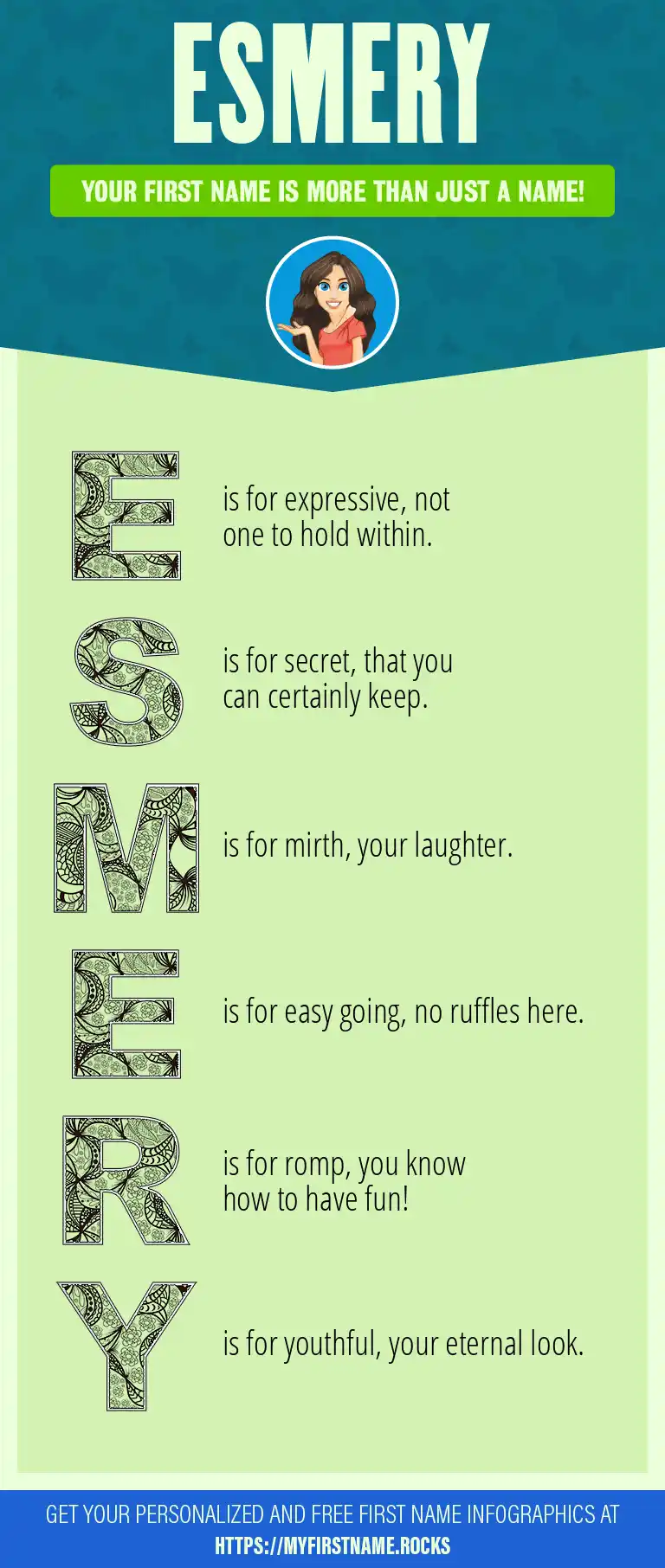 ESMERY

YOUR FIRST NAME IS MORE THAN JUST A NAME!

E is for expressive, not one to hold within.

S is for secret, that you can certainly keep.

M is for mirth, your laughter.

E is for easy going, no ruffles here.

R is for romp, you know how to have fun!

Y is for youthful, your eternal look.

GET YOUR PERSONALIZED AND FREE FIRST NAME INFOGRAPHICS AT HTTPS://MYFIRSTNAME.ROCKS