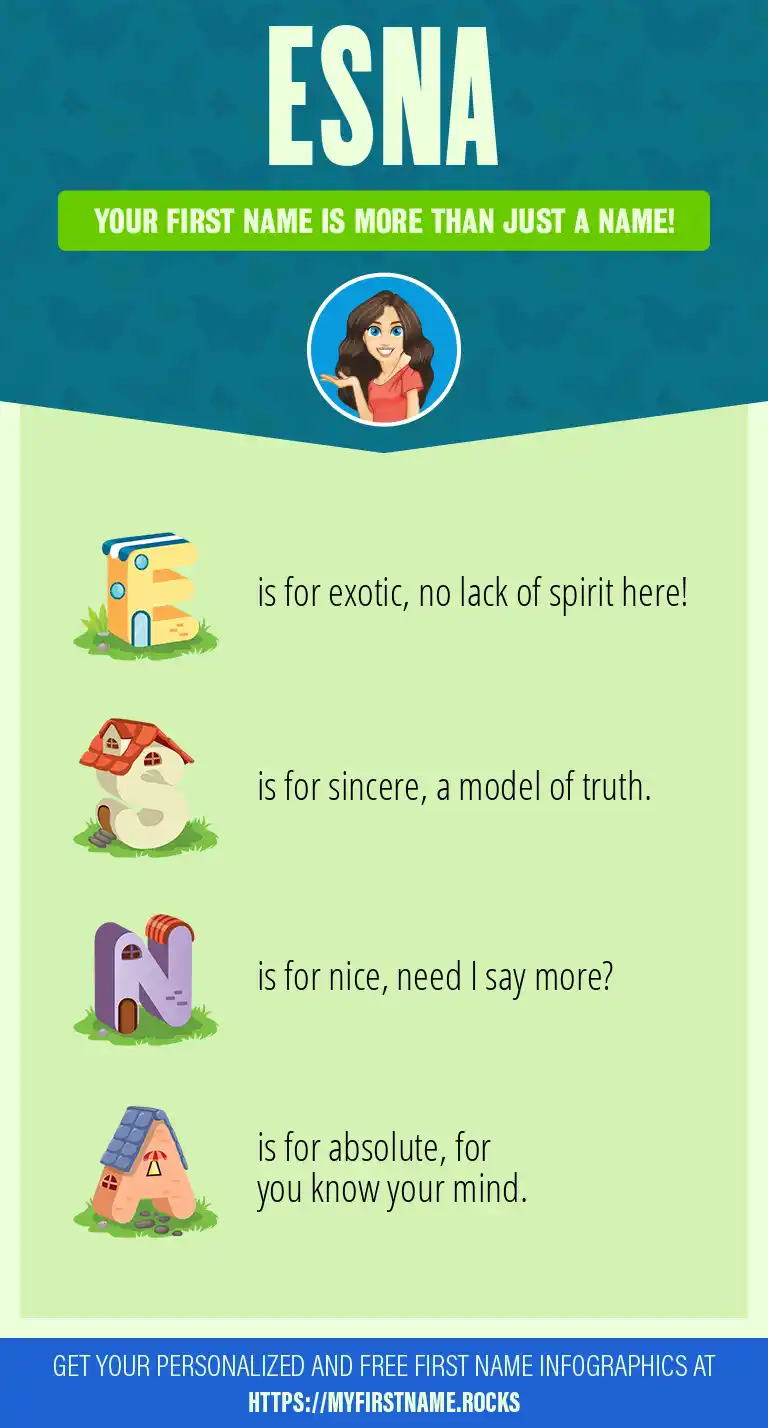 ESNA

YOUR FIRST NAME IS MORE THAN JUST A NAME!

E is for exotic, no lack of spirit here!

S is for sincere, a model of truth.

N is for nice, need I say more?

A is for absolute, for you know your mind.

GET YOUR PERSONALIZED AND FREE FIRST NAME INFOGRAPHICS AT HTTPS://MYFIRSTNAME.ROCKS