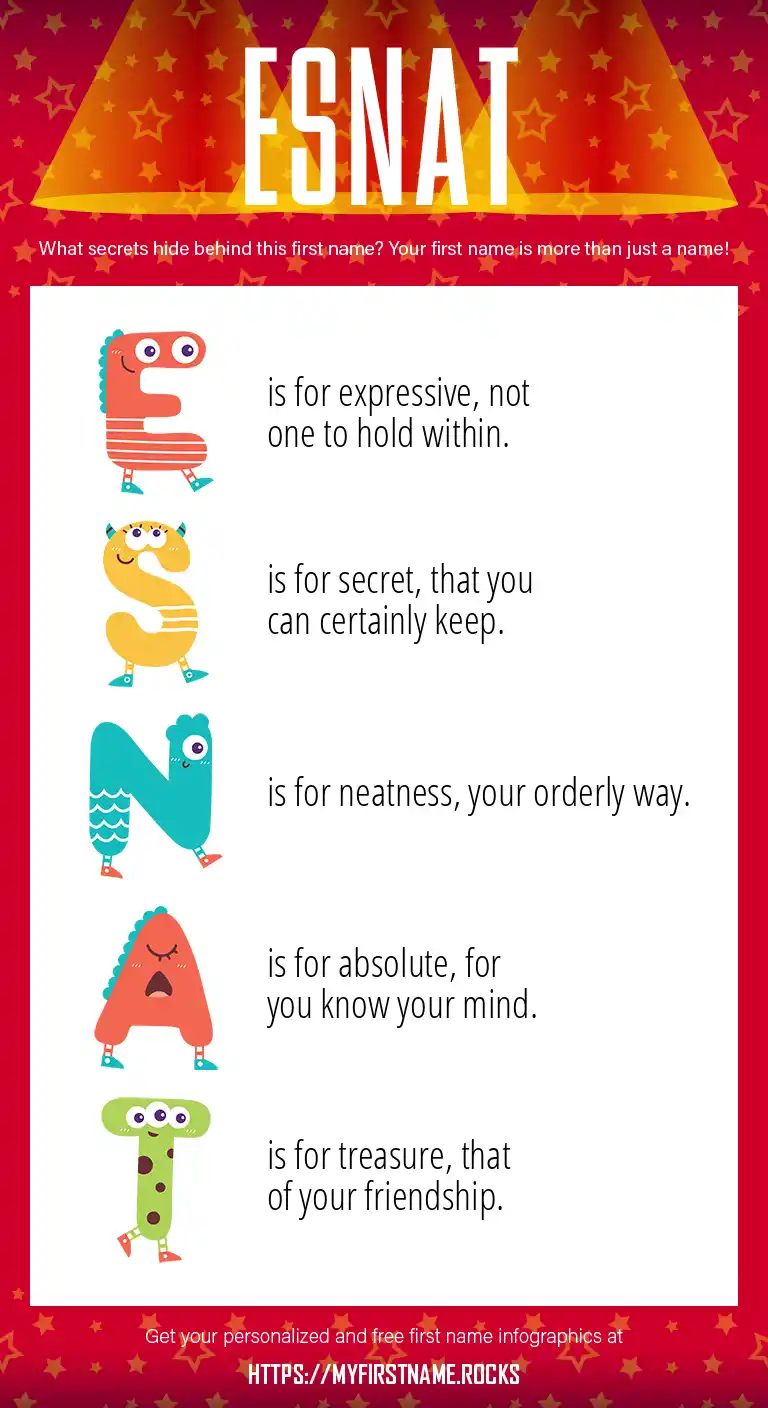 ESNAT

What secrets hide behind this first name? Your first name is more than just a name!

E is for expressive, not one to hold within.

S is for secret, that you can certainly keep.

N is for neatness, your orderly way.

A is for absolute, for you know your mind.

T is for treasure, that of your friendship.

Get your personalized and free first name infographics at

HTTPS://MYFIRSTNAME.ROCKS