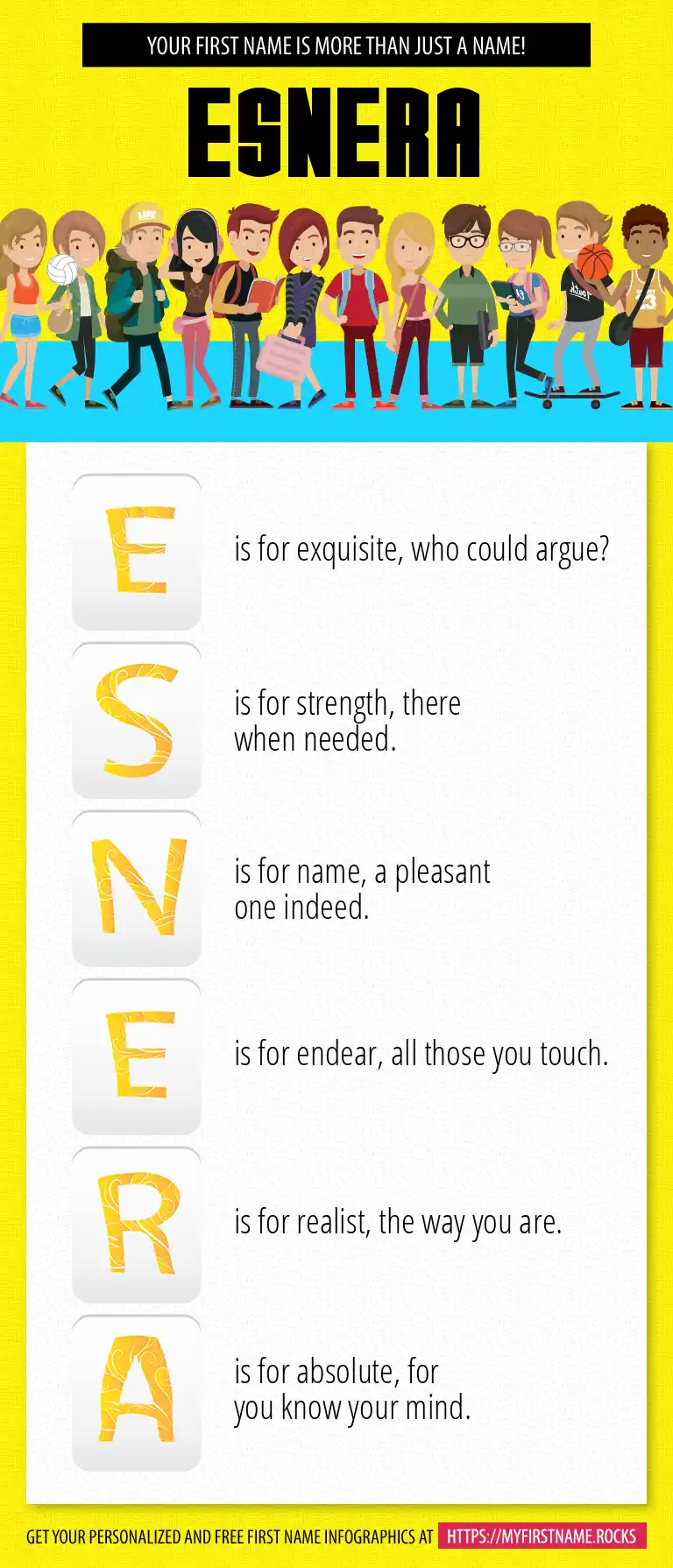 YOUR FIRST NAME IS MORE THAN JUST A NAME!

ESNERA

E is for exquisite, who could argue?

S is for strength, there when needed.

N is for name, a pleasant one indeed.

E is for endear, all those you touch.

R is for realist, the way you are.

A is for absolute, for you know your mind.

GET YOUR PERSONALIZED AND FREE FIRST NAME INFOGRAPHICS AT HTTPS://MYFIRSTNAME.ROCKS