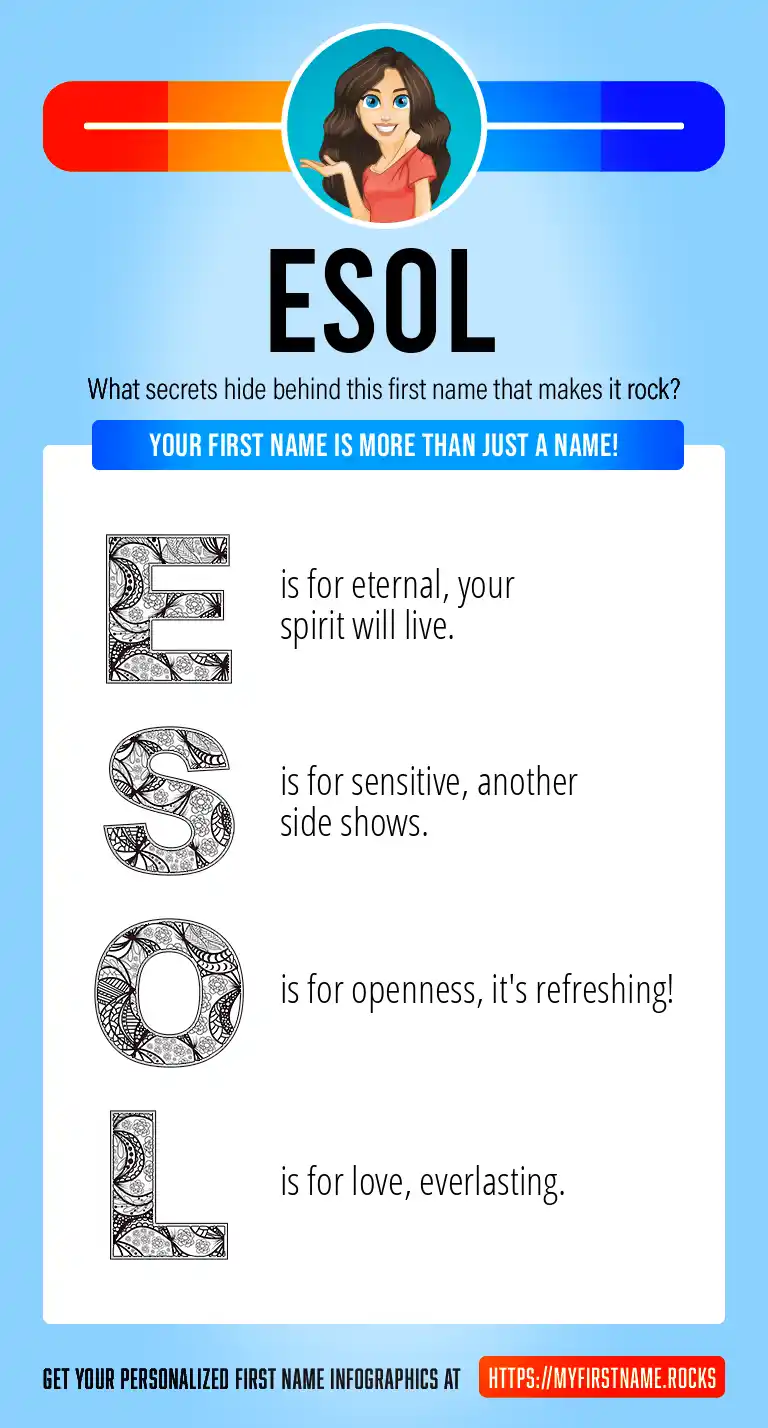 ESOL

What secrets hide behind this first name that makes it rock?

YOUR FIRST NAME IS MORE THAN JUST A NAME!

E is for eternal, your spirit will live.

S is for sensitive, another side shows.

O is for openness, it's refreshing!

L is for love, everlasting.

GET YOUR PERSONALIZED FIRST NAME INFOGRAPHICS AT HTTPS://MYFIRSTNAME.ROCKS