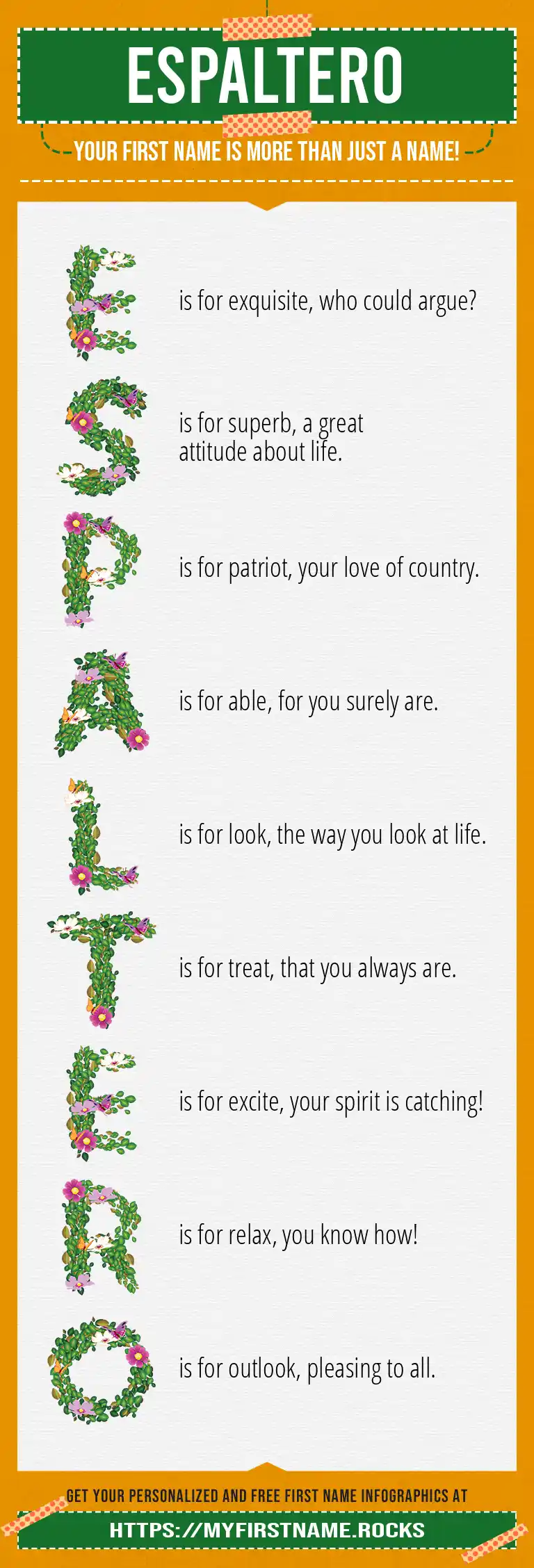 ESPALTERO

YOUR FIRST NAME IS MORE THAN JUST A NAME!

E is for exquisite, who could argue?

S is for superb, a great attitude about life.

P is for patriot, your love of country.

A is for able, for you surely are.

L is for look, the way you look at life.

T is for treat, that you always are.

E is for excite, your spirit is catching!

R is for relax, you know how!

O is for outlook, pleasing to all.

GET YOUR PERSONALIZED AND FREE FIRST NAME INFOGRAPHICS AT

HTTPS://MYFIRSTNAME.ROCKS