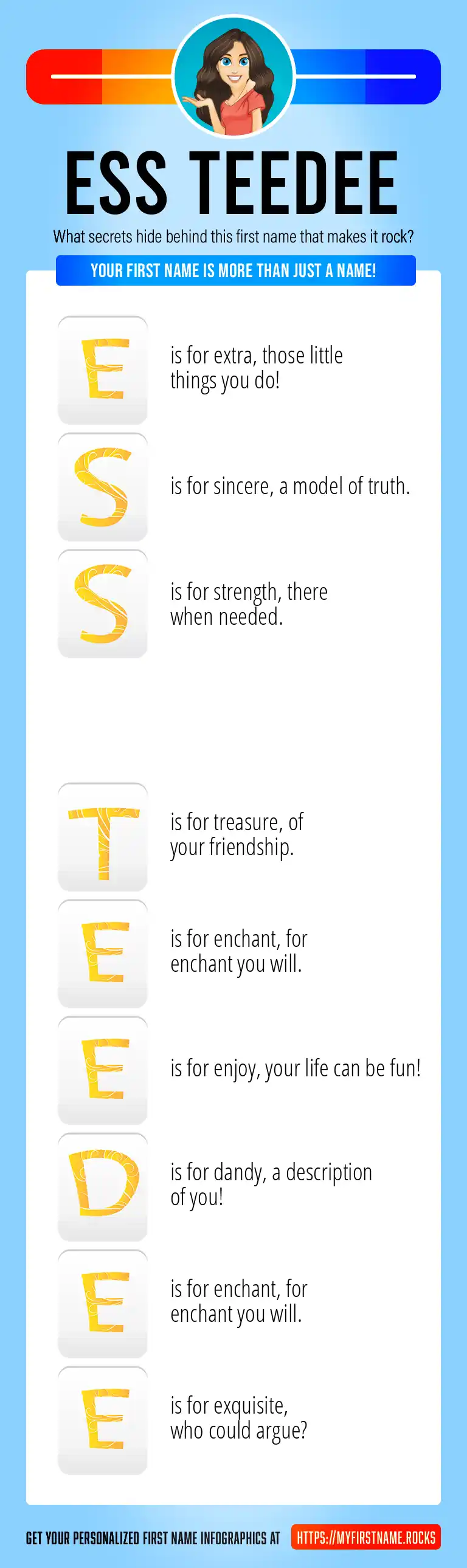 ESS TEEDEE

What secrets hide behind this first name that makes it rock?

YOUR FIRST NAME IS MORE THAN JUST A NAME!

E is for extra, those little things you do!

S is for sincere, a model of truth.

S is for strength, there when needed.

T is for treasure, of your friendship.

E is for enchant, for enchant you will.

E is for enjoy, your life can be fun!

D is for dandy, a description of you!

E is for enchant, for enchant you will.

E is for exquisite, who could argue?

GET YOUR PERSONALIZED FIRST NAME INFOGRAPHICS AT HTTPS://MYFIRSTNAME.ROCKS