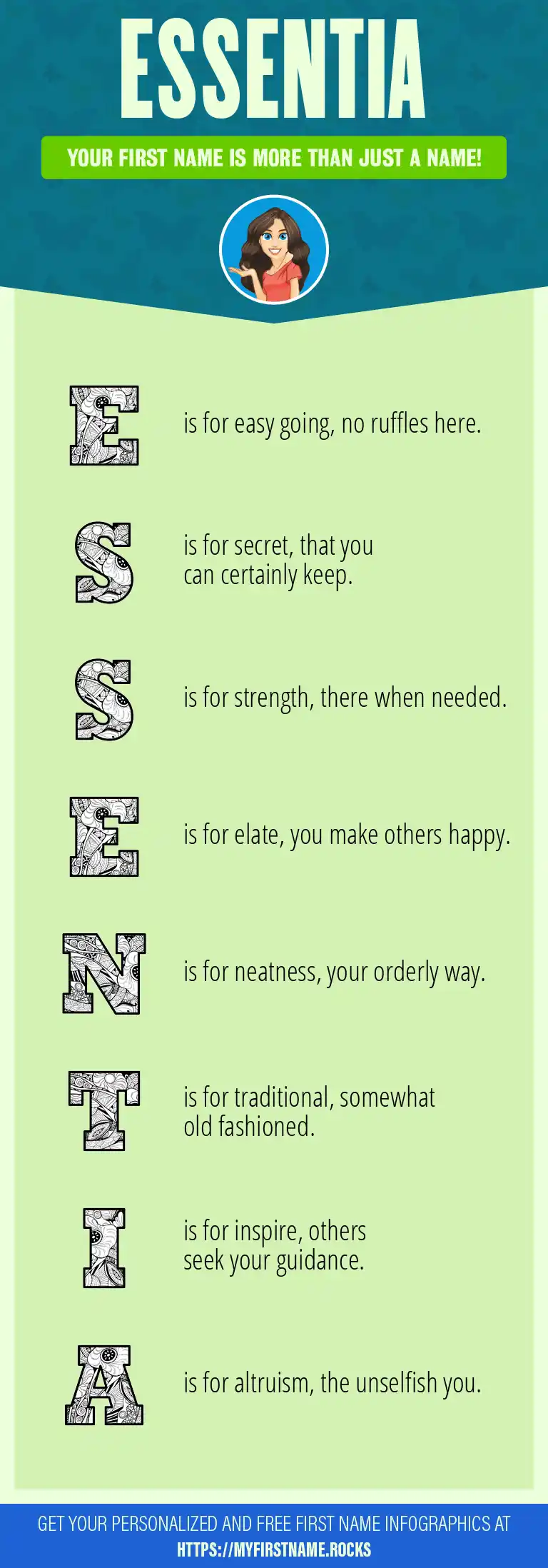 ESSENTIA

YOUR FIRST NAME IS MORE THAN JUST A NAME!

E is for easy going, no ruffles here.

S is for secret, that you can certainly keep.

S is for strength, there when needed.

E is for elate, you make others happy.

N is for neatness, your orderly way.

T is for traditional, somewhat old fashioned.

I is for inspire, others seek your guidance.

A is for altruism, the unselfish you.

GET YOUR PERSONALIZED AND FREE FIRST NAME INFOGRAPHICS AT HTTPS://MYFIRSTNAME.ROCKS