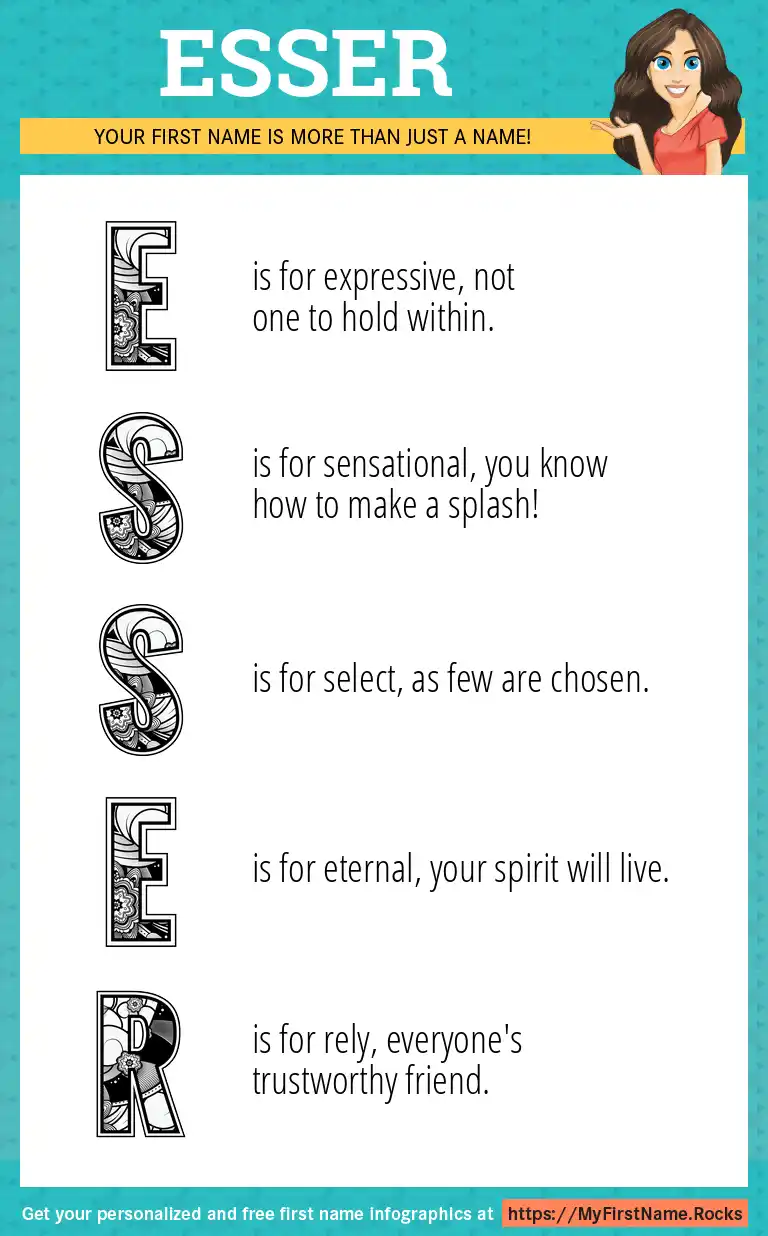 ESSER

YOUR FIRST NAME IS MORE THAN JUST A NAME!

E is for expressive, not one to hold within.

S is for sensational, you know how to make a splash!

S is for select, as few are chosen.

E is for eternal, your spirit will live.

R is for rely, everyone's trustworthy friend.

Get your personalized and free first name infographics at https://MyFirstName.Rocks