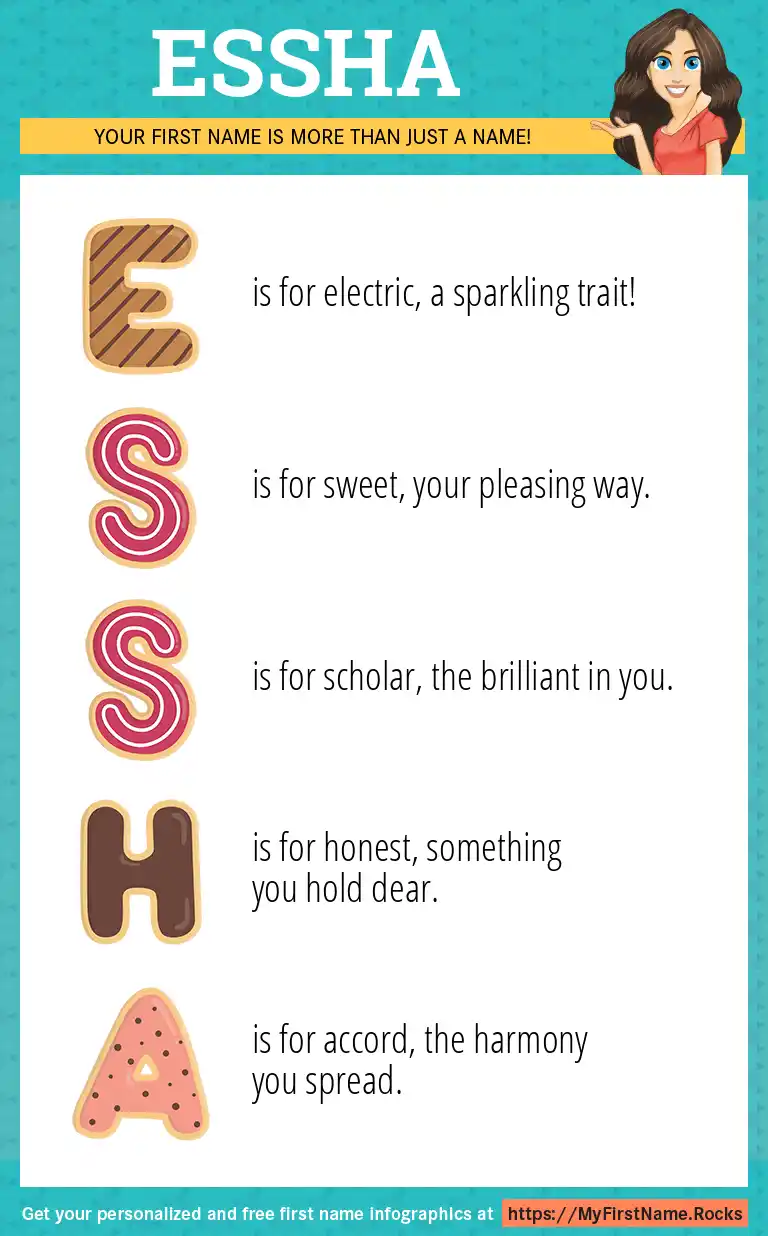 ESSHA

YOUR FIRST NAME IS MORE THAN JUST A NAME!

E is for electric, a sparkling trait!

S is for sweet, your pleasing way.

S is for scholar, the brilliant in you.

H is for honest, something you hold dear.

A is for accord, the harmony you spread.

Get your personalized and free first name infographics at https://MyFirstName.Rocks