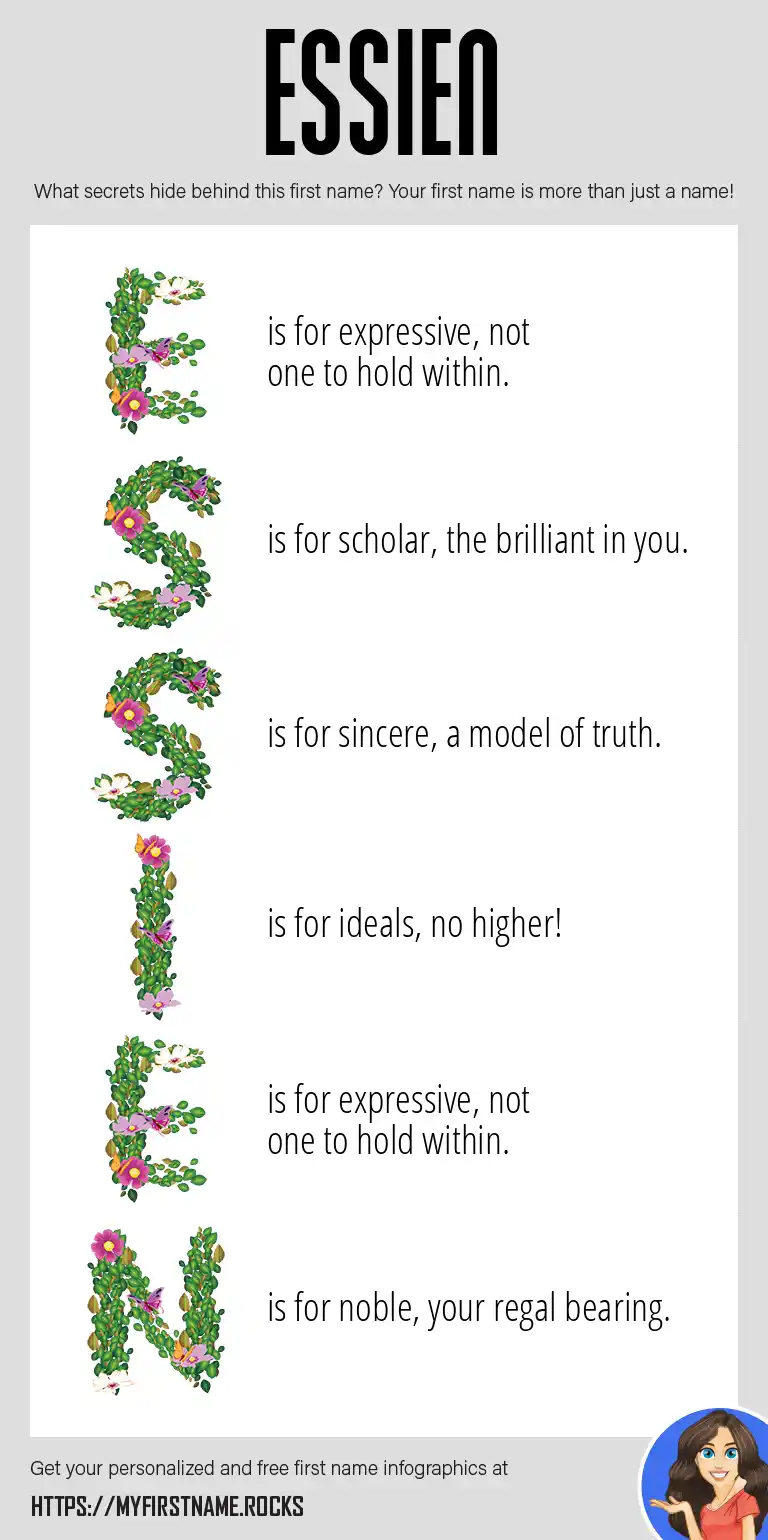 ESSIEN

What secrets hide behind this first name? Your first name is more than just a name!

E is for expressive, not one to hold within.

S is for scholar, the brilliant in you.

S is for sincere, a model of truth.

I is for ideals, no higher!

E is for expressive, not one to hold within.

N is for noble, your regal bearing.

Get your personalized and free first name infographics at

HTTPS://MYFIRSTNAME.ROCKS