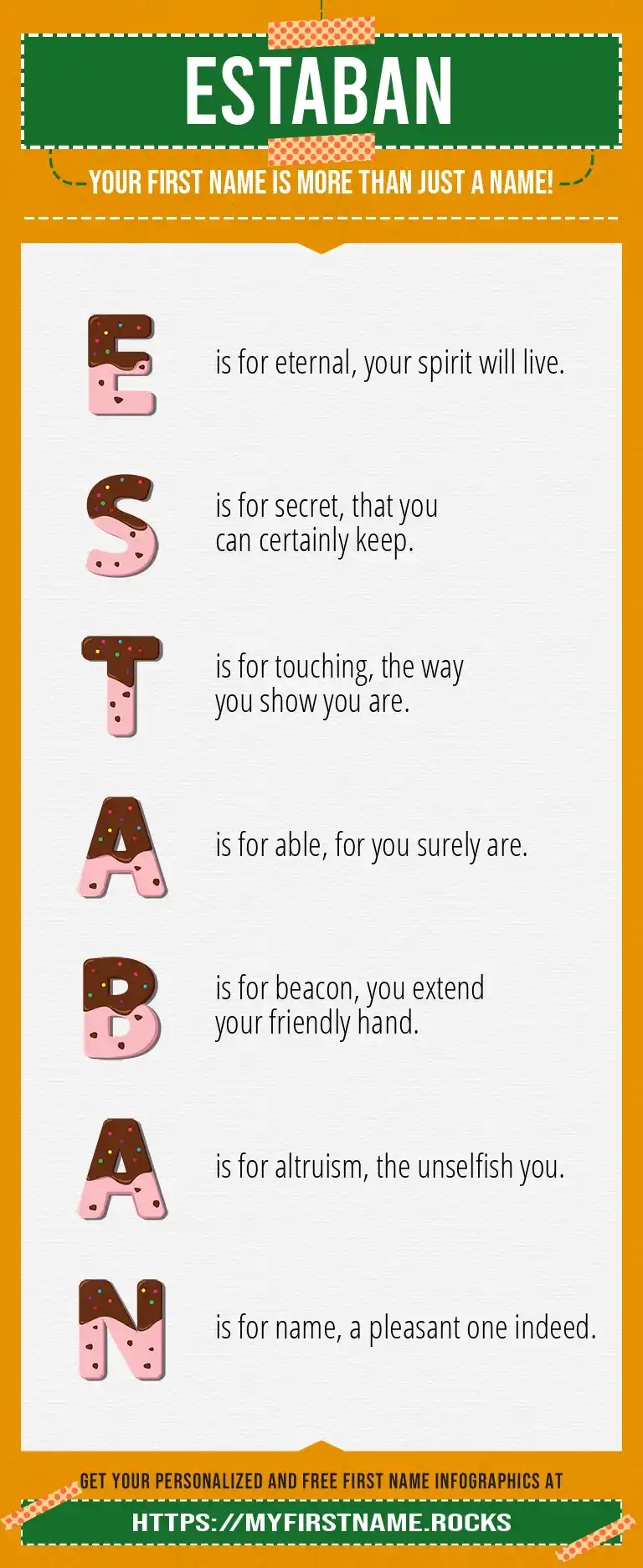 ESTABAN

YOUR FIRST NAME IS MORE THAN JUST A NAME!

E is for eternal, your spirit will live.

S is for secret, that you can certainly keep.

T is for touching, the way you show you are.

A is for able, for you surely are.

B is for beacon, you extend your friendly hand.

A is for altruism, the unselfish you.

N is for name, a pleasant one indeed.

GET YOUR PERSONALIZED AND FREE FIRST NAME INFOGRAPHICS AT

HTTPS://MYFIRSTNAME.ROCKS