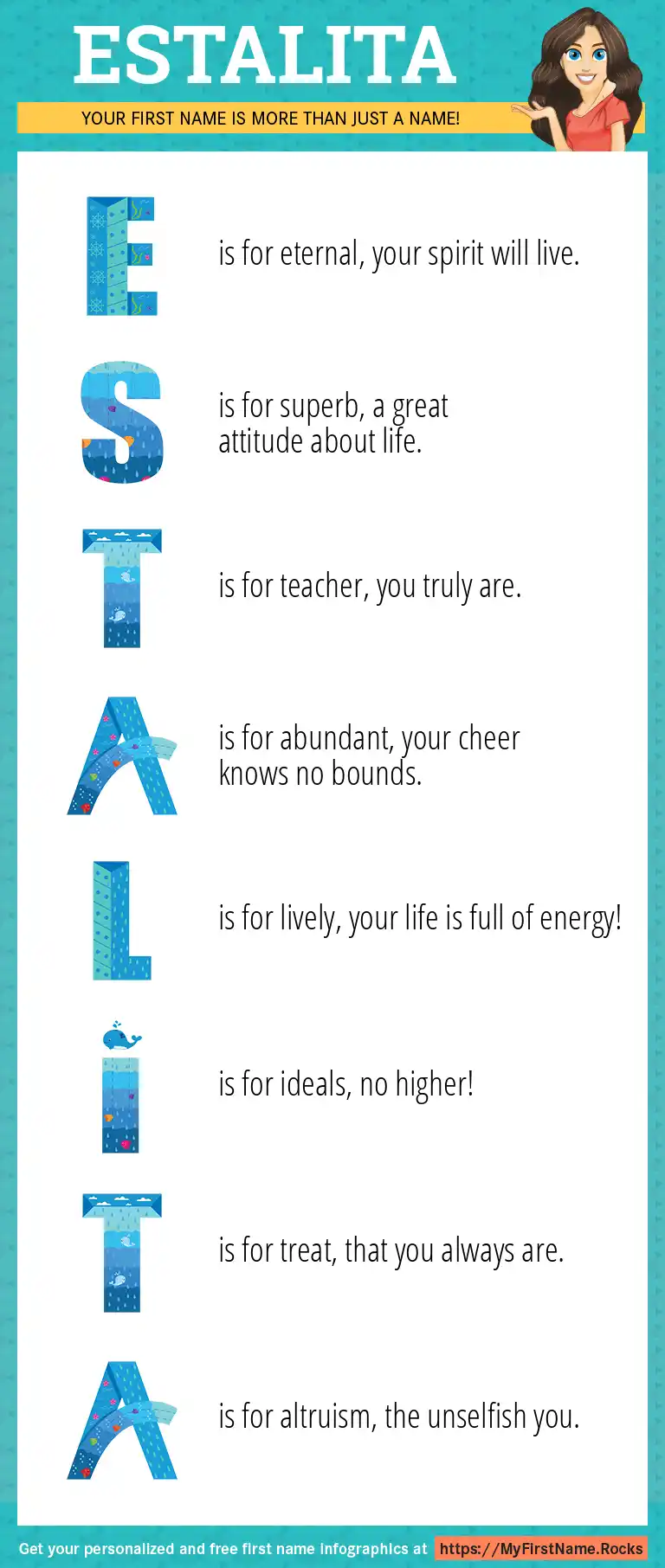 ESTALITA

YOUR FIRST NAME IS MORE THAN JUST A NAME!

E is for eternal, your spirit will live.

S is for superb, a great attitude about life.

T is for teacher, you truly are.

A is for abundant, your cheer knows no bounds.

L is for lively, your life is full of energy!

I is for ideals, no higher!

T is for treat, that you always are.

A is for altruism, the unselfish you.

Get your personalized and free first name infographics at https://MyFirstName.Rocks