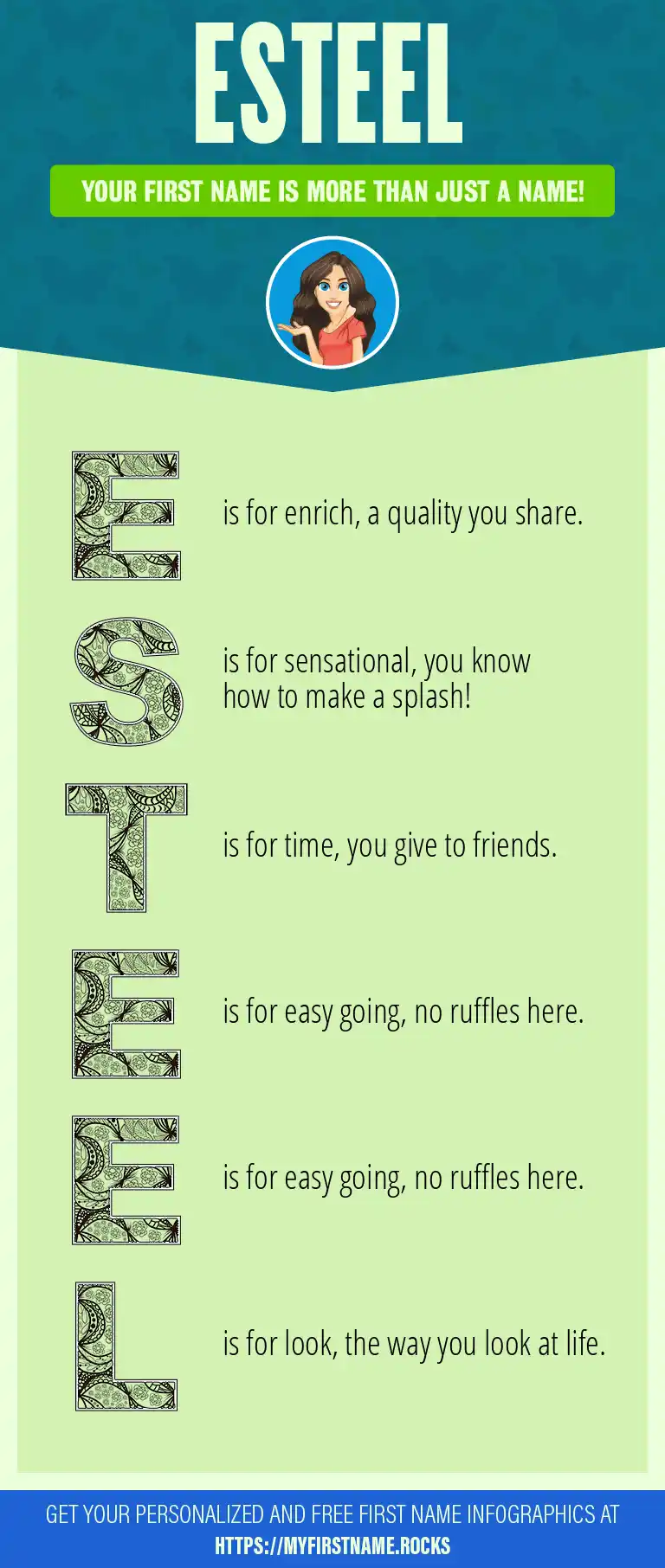 ESTEEL

YOUR FIRST NAME IS MORE THAN JUST A NAME!

E is for enrich, a quality you share.

S is for sensational, you know how to make a splash!

T is for time, you give to friends.

E is for easy going, no ruffles here.

E is for easy going, no ruffles here.

L is for look, the way you look at life.

GET YOUR PERSONALIZED AND FREE FIRST NAME INFOGRAPHICS AT HTTPS://MYFIRSTNAME.ROCKS