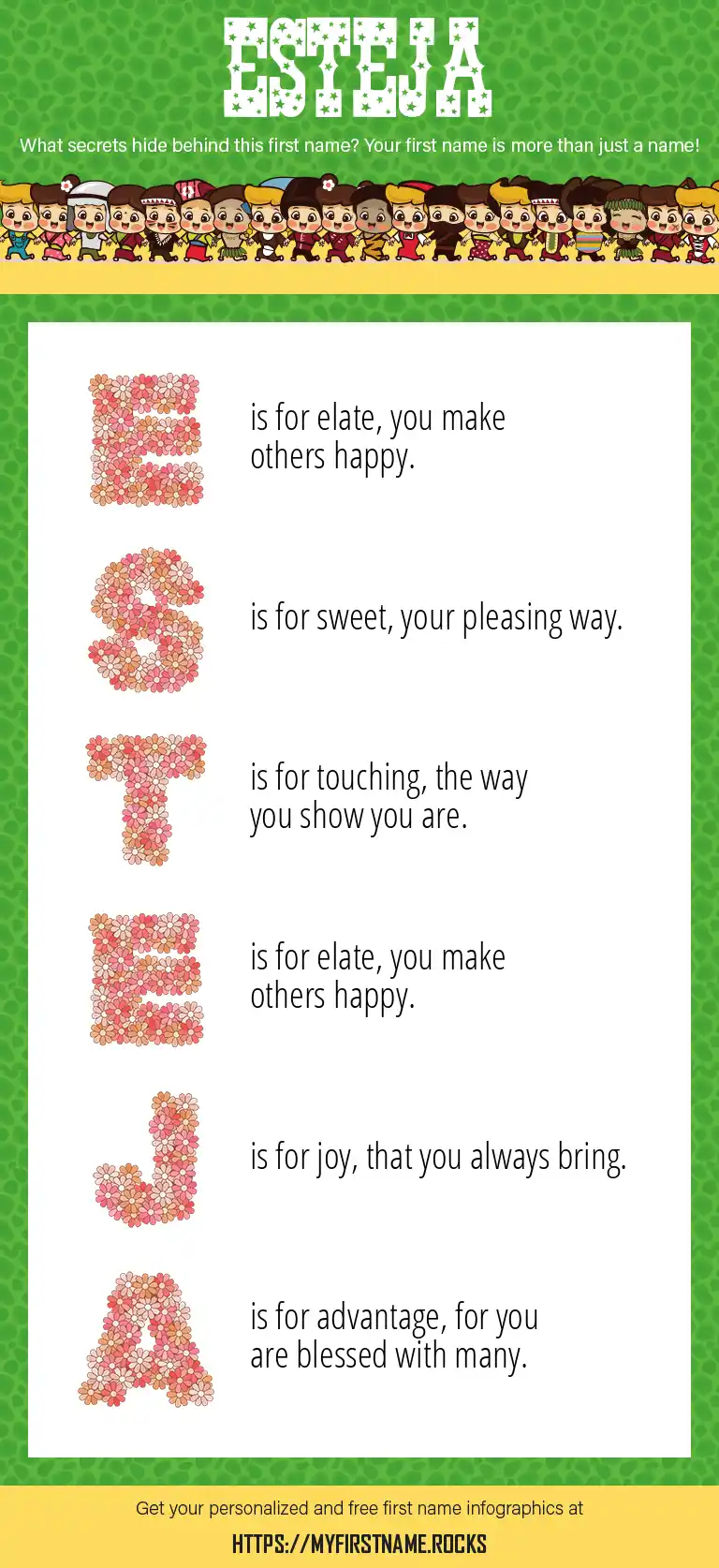 ESTEJA

What secrets hide behind this first name? Your first name is more than just a name!

E is for elate, you make others happy.

S is for sweet, your pleasing way.

T is for touching, the way you show you are.

E is for elate, you make others happy.

J is for joy, that you always bring.

A is for advantage, for you are blessed with many.

Get your personalized and free first name infographics at

HTTPS://MYFIRSTNAME.ROCKS