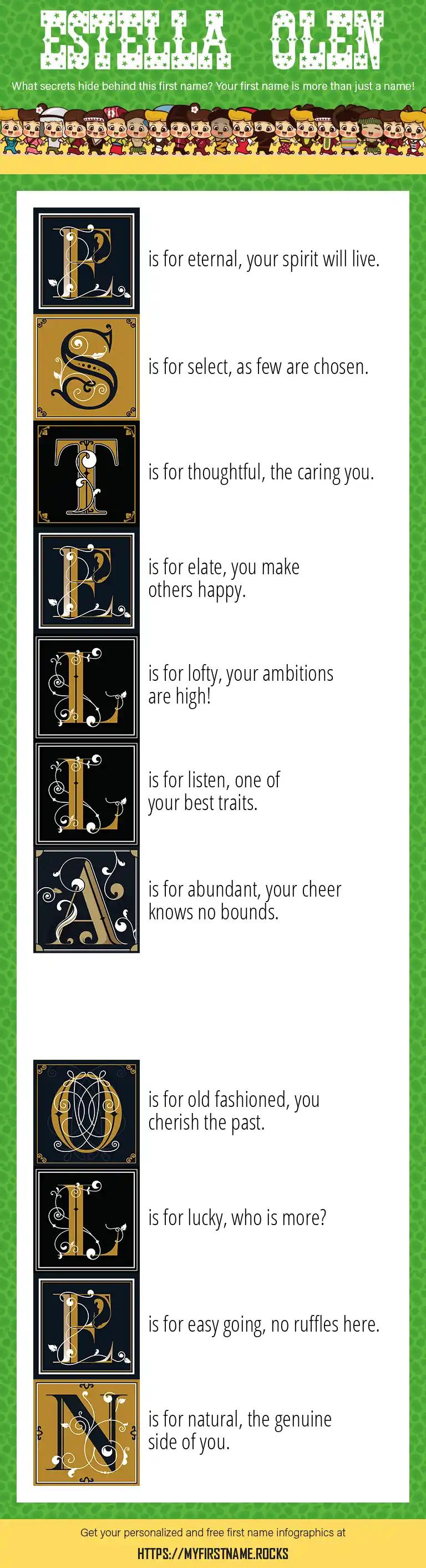 ESTELLA OLEN

What secrets hide behind this first name? Your first name is more than just a name!

E is for eternal, your spirit will live.

S is for select, as few are chosen.

T is for thoughtful, the caring you.

E is for elate, you make others happy.

L is for lofty, your ambitions are high!

L is for listen, one of your best traits.

A is for abundant, your cheer knows no bounds.

O is for old fashioned, you cherish the past.

L is for lucky, who is more?

E is for easy going, no ruffles here.

N is for natural, the genuine side of you.

Get your personalized and free first name infographics at

HTTPS://MYFIRSTNAME.ROCKS