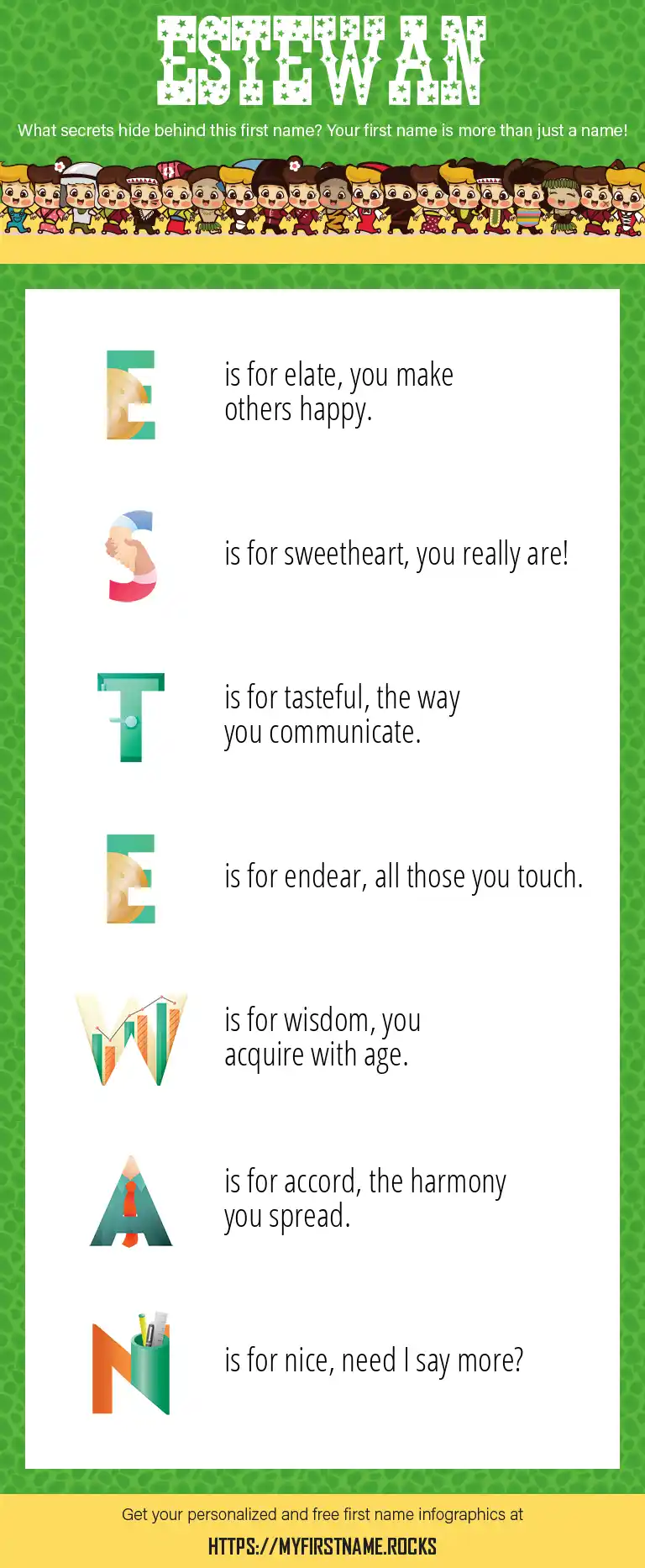 ESTEWAN

What secrets hide behind this first name? Your first name is more than just a name!

E is for elate, you make others happy.

S is for sweetheart, you really are!

T is for tasteful, the way you communicate.

E is for endear, all those you touch.

W is for wisdom, you acquire with age.

A is for accord, the harmony you spread.

N is for nice, need I say more?

Get your personalized and free first name infographics at

HTTPS://MYFIRSTNAME.ROCKS