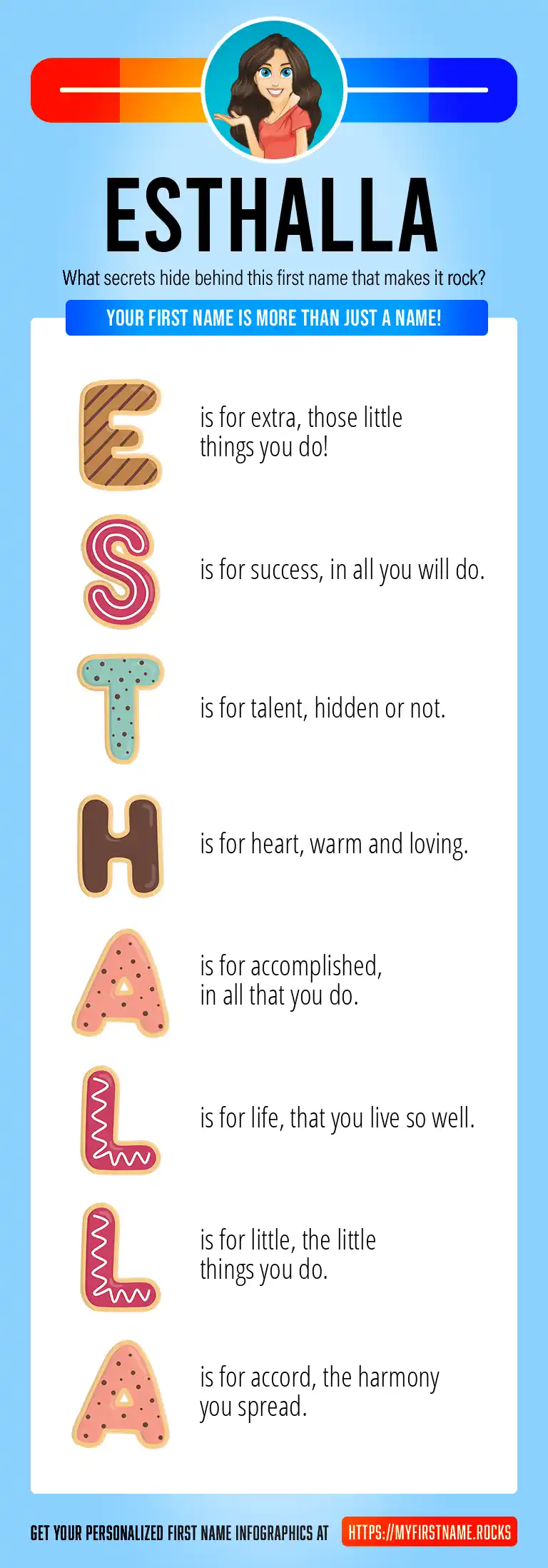 ESTHALLA

What secrets hide behind this first name that makes it rock?

YOUR FIRST NAME IS MORE THAN JUST A NAME!

E is for extra, those little things you do!

S is for success, in all you will do.

T is for talent, hidden or not.

H is for heart, warm and loving.

A is for accomplished, in all that you do.

L is for life, that you live so well.

L is for little, the little things you do.

A is for accord, the harmony you spread.

GET YOUR PERSONALIZED FIRST NAME INFOGRAPHICS AT HTTPS://MYFIRSTNAME.ROCKS