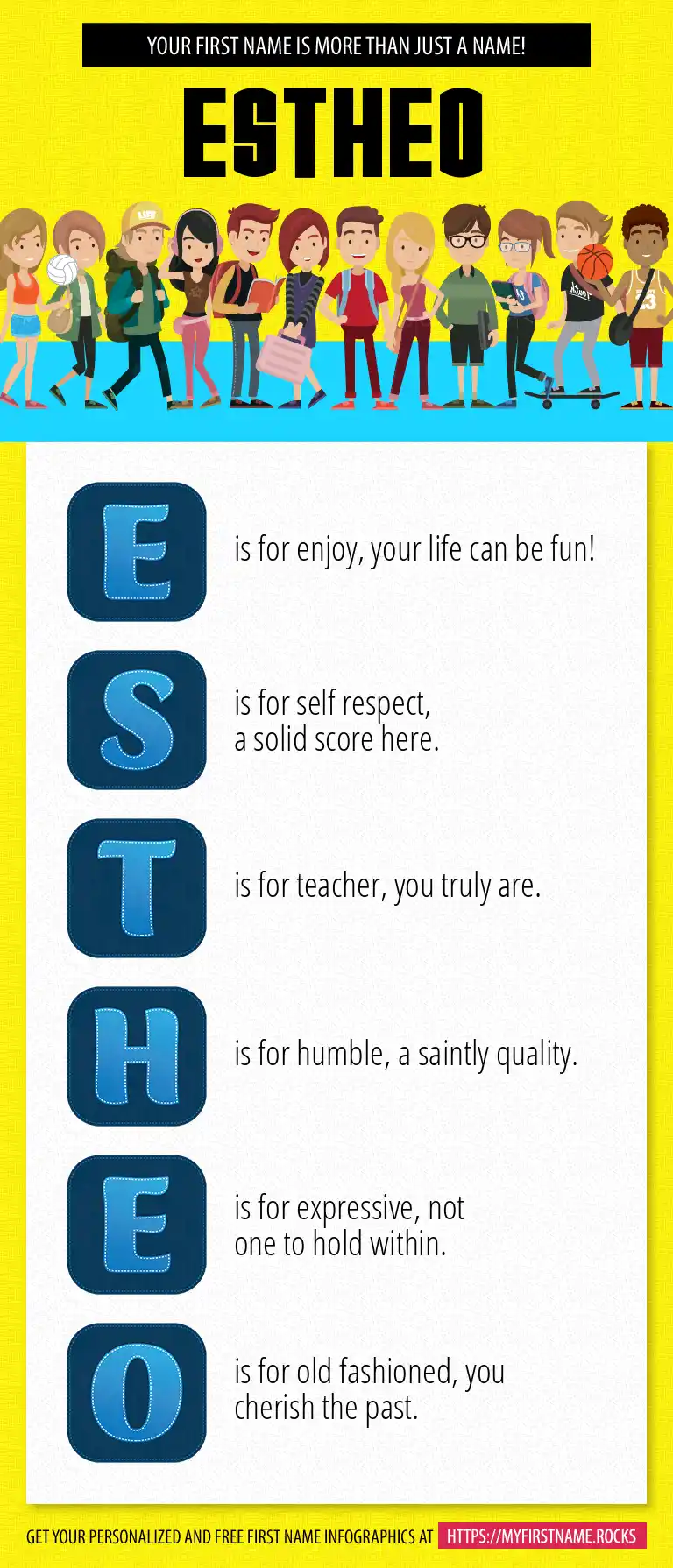 YOUR FIRST NAME IS MORE THAN JUST A NAME!

ESTHEO

E is for enjoy, your life can be fun!

S is for self respect, a solid score here.

T is for teacher, you truly are.

H is for humble, a saintly quality.

E is for expressive, not one to hold within.

O is for old fashioned, you cherish the past.

GET YOUR PERSONALIZED AND FREE FIRST NAME INFOGRAPHICS AT HTTPS://MYFIRSTNAME.ROCKS