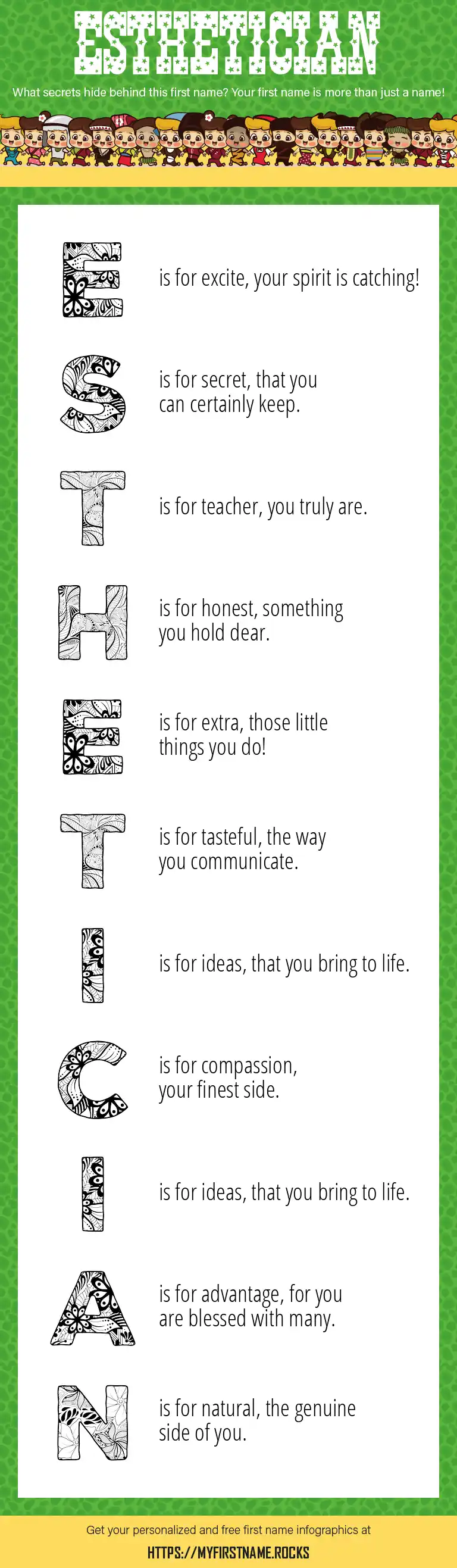 ESTHETICIAN

What secrets hide behind this first name? Your first name is more than just a name!

E is for excite, your spirit is catching!

S is for secret, that you can certainly keep.

T is for teacher, you truly are.

H is for honest, something you hold dear.

E is for extra, those little things you do!

T is for tasteful, the way you communicate.

I is for ideas, that you bring to life.

C is for compassion, your finest side.

I is for ideas, that you bring to life.

A is for advantage, for you are blessed with many.

N is for natural, the genuine side of you.

Get your personalized and free first name infographics at

HTTPS://MYFIRSTNAME.ROCKS