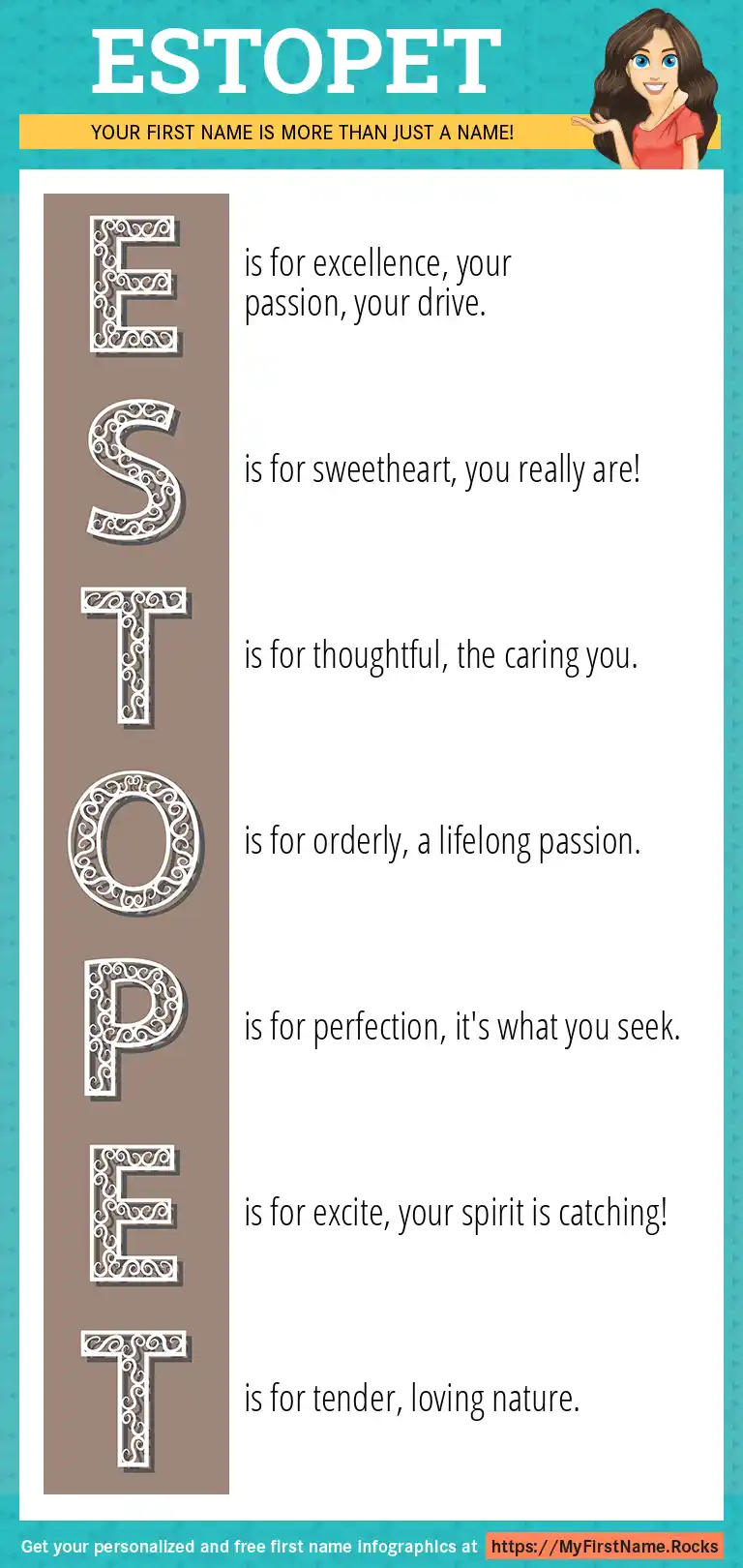 ESTOPET

YOUR FIRST NAME IS MORE THAN JUST A NAME!

E is for excellence, your passion, your drive.

S is for sweetheart, you really are!

T is for thoughtful, the caring you.

O is for orderly, a lifelong passion.

P is for perfection, it's what you seek.

E is for excite, your spirit is catching!

T is for tender, loving nature.

Get your personalized and free first name infographics at https://MyFirstName.Rocks