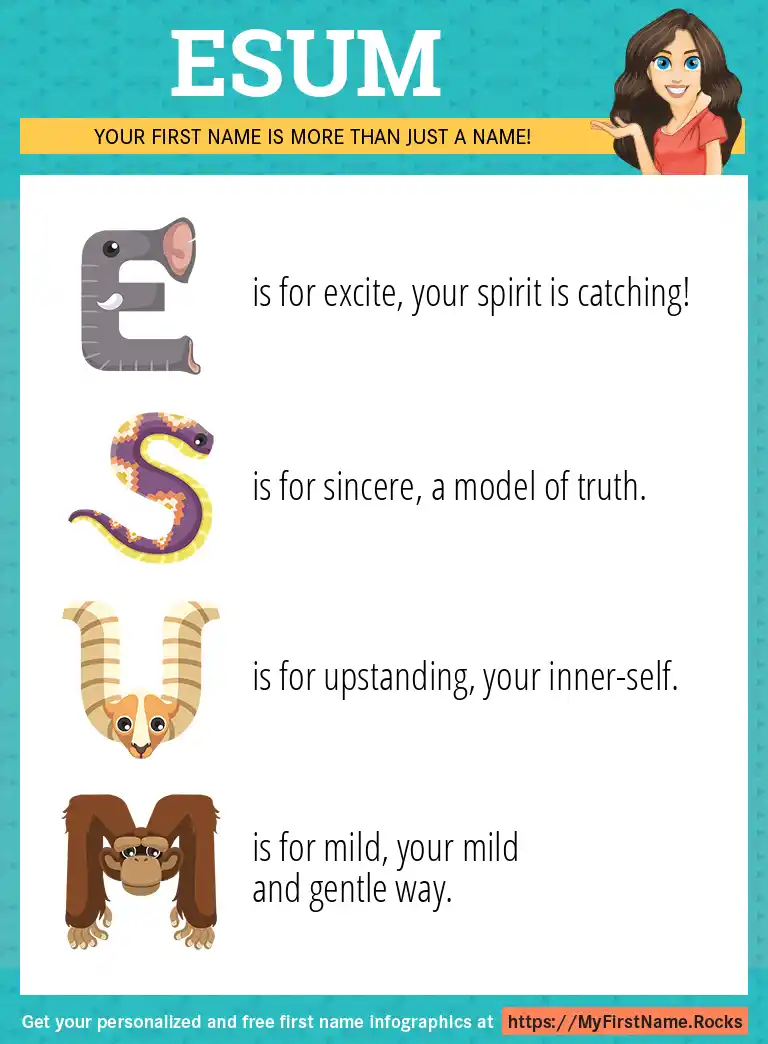 ESUM

YOUR FIRST NAME IS MORE THAN JUST A NAME!

E is for excite, your spirit is catching!

S is for sincere, a model of truth.

U is for upstanding, your inner-self.

M is for mild, your mild and gentle way.

Get your personalized and free first name infographics at https://MyFirstName.Rocks