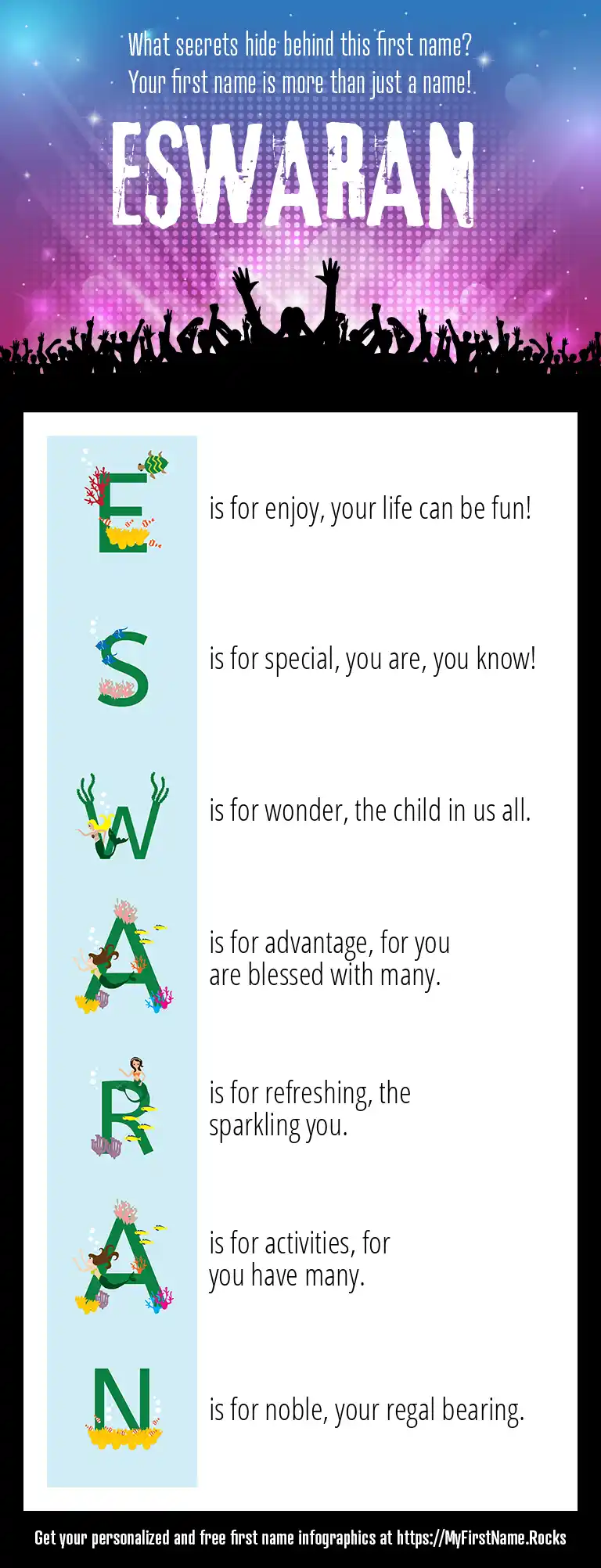 What secrets hide behind this first name?
Your first name is more than just a name!

ESWARAN

E is for enjoy, your life can be fun!

S is for special, you are, you know!

W is for wonder, the child in us all.

A is for advantage, for you are blessed with many.

R is for refreshing, the sparkling you.

A is for activities, for you have many.

N is for noble, your regal bearing.

Get your personalized and free first name infographics at https://MyFirstName.Rocks