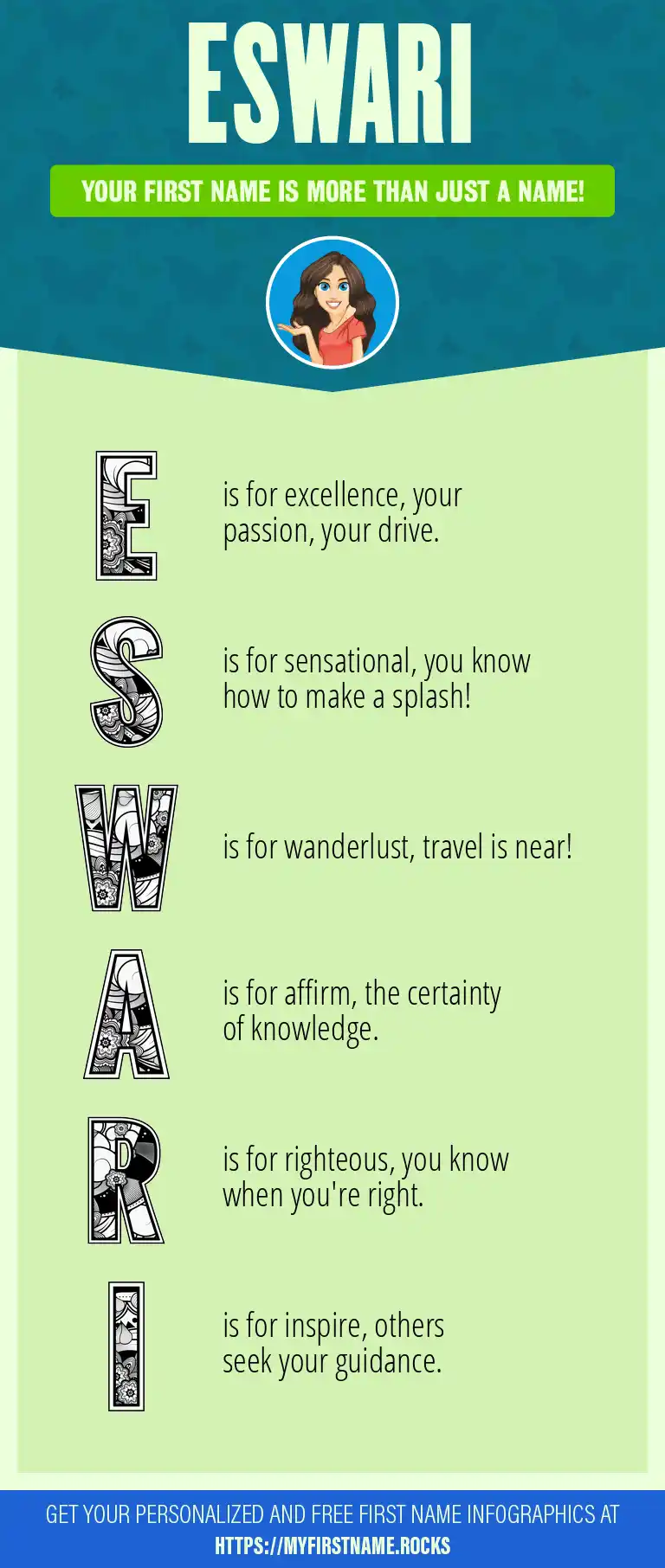 ESWARI

YOUR FIRST NAME IS MORE THAN JUST A NAME!

E is for excellence, your passion, your drive.

S is for sensational, you know how to make a splash!

W is for wanderlust, travel is near!

A is for affirm, the certainty of knowledge.

R is for righteous, you know when you're right.

I is for inspire, others seek your guidance.

GET YOUR PERSONALIZED AND FREE FIRST NAME INFOGRAPHICS AT HTTPS://MYFIRSTNAME.ROCKS