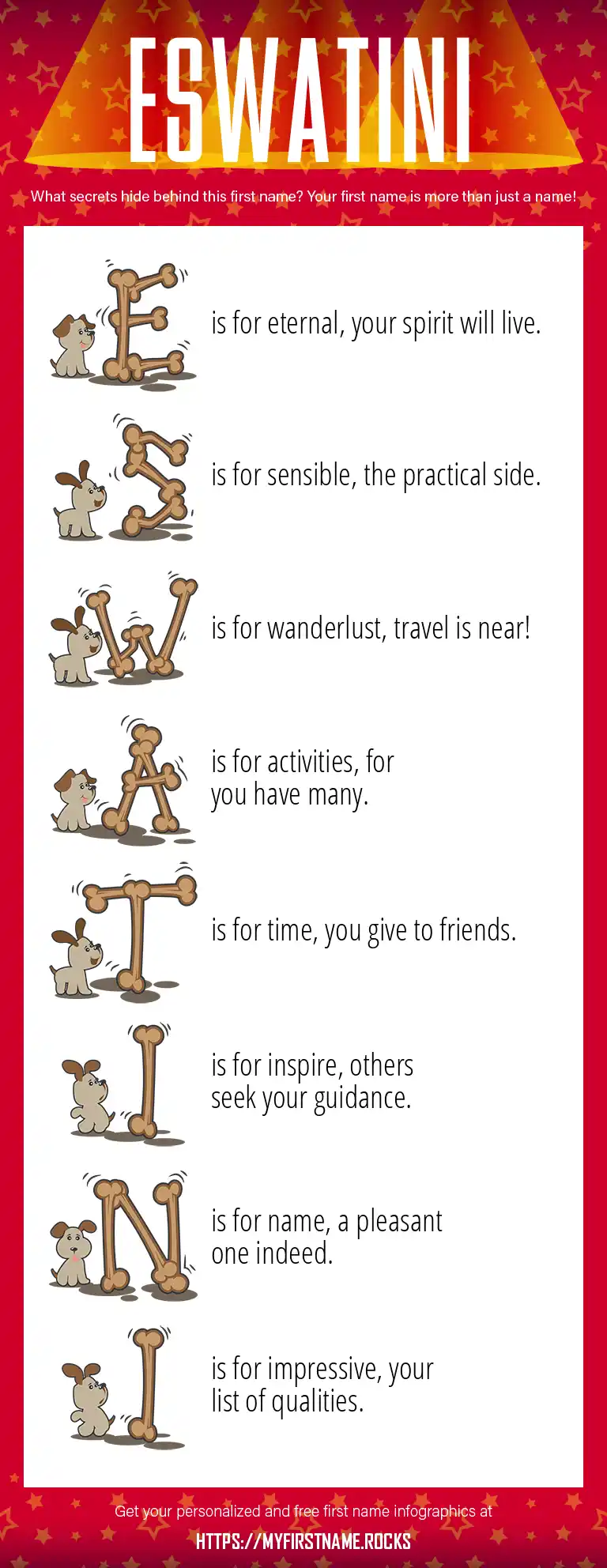 ESWATINI

What secrets hide behind this first name? Your first name is more than just a name!

E is for eternal, your spirit will live.

S is for sensible, the practical side.

W is for wanderlust, travel is near!

A is for activities, for you have many.

T is for time, you give to friends.

I is for inspire, others seek your guidance.

N is for name, a pleasant one indeed.

I is for impressive, your list of qualities.

Get your personalized and free first name infographics at

HTTPS://MYFIRSTNAME.ROCKS