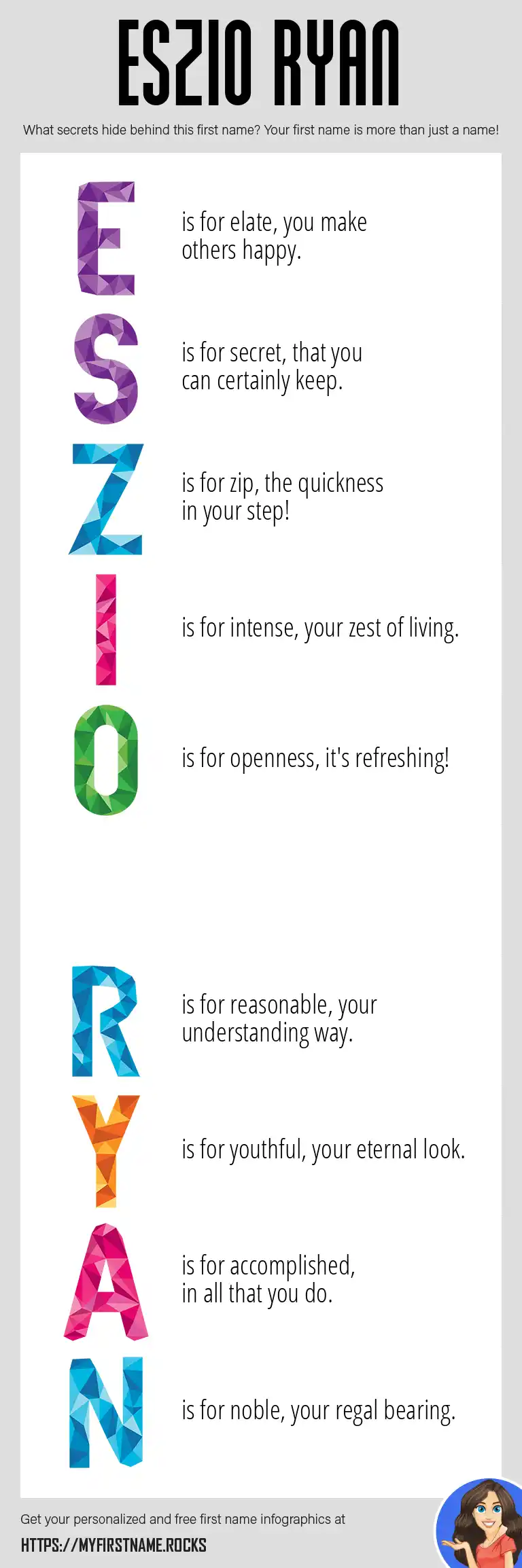 ESZIO RYAN

What secrets hide behind this first name? Your first name is more than just a name!

E is for elate, you make others happy.

S is for secret, that you can certainly keep.

Z is for zip, the quickness in your step!

I is for intense, your zest of living.

O is for openness, it's refreshing!

R is for reasonable, your understanding way.

Y is for youthful, your eternal look.

A is for accomplished, in all that you do.

N is for noble, your regal bearing.

Get your personalized and free first name infographics at

HTTPS://MYFIRSTNAME.ROCKS