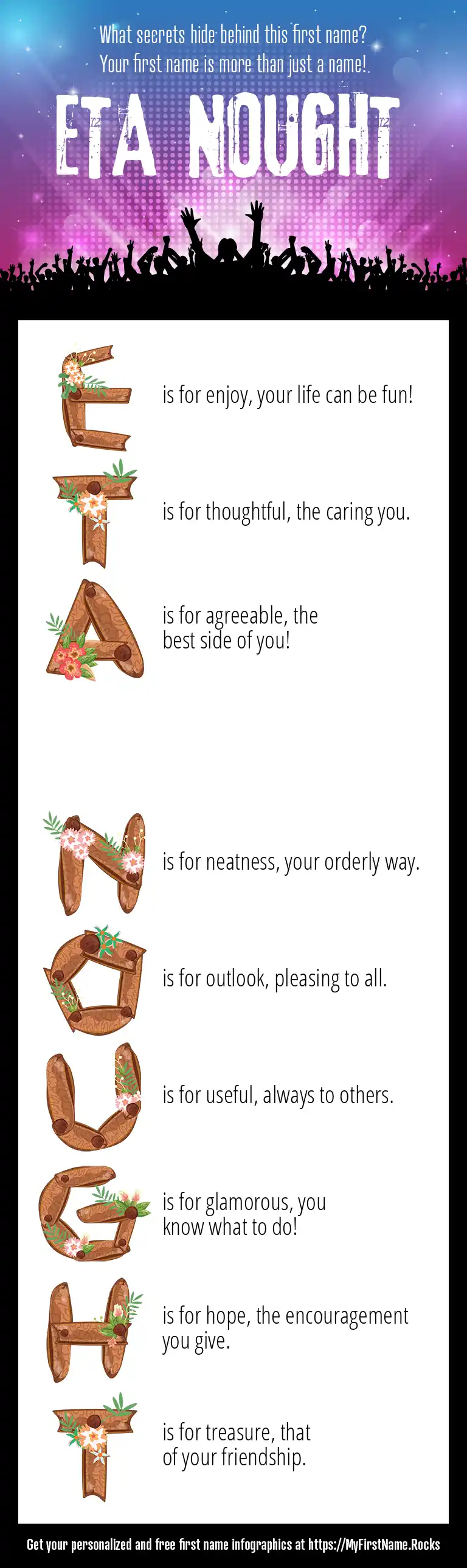 What secrets hide behind this first name?
Your first name is more than just a name!

ETA NOUGHT

E is for enjoy, your life can be fun!

T is for thoughtful, the caring you.

A is for agreeable, the best side of you!

N is for neatness, your orderly way.

O is for outlook, pleasing to all.

U is for useful, always to others.

G is for glamorous, you know what to do!

H is for hope, the encouragement you give.

T is for treasure, that of your friendship.

Get your personalized and free first name infographics at https://MyFirstName.Rocks