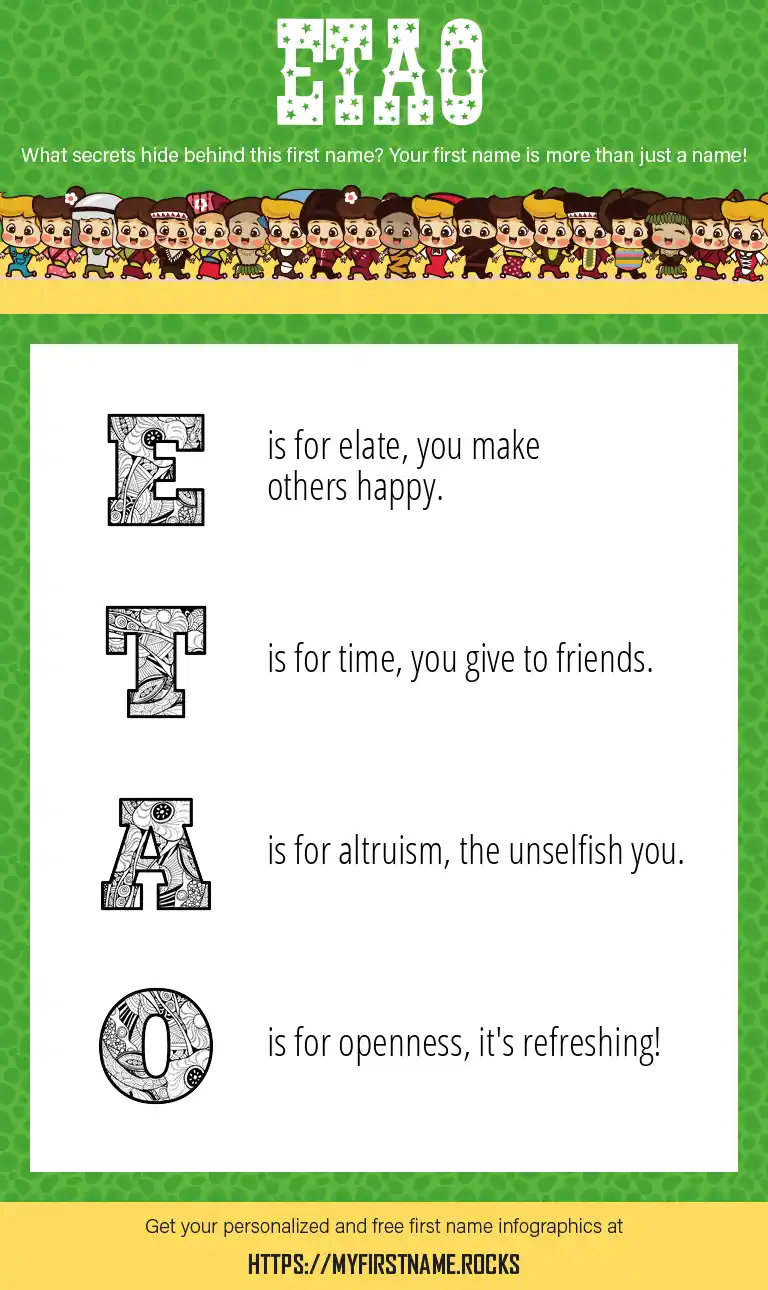 ETAO

What secrets hide behind this first name? Your first name is more than just a name!

E is for elate, you make others happy.

T is for time, you give to friends.

A is for altruism, the unselfish you.

O is for openness, it's refreshing!

Get your personalized and free first name infographics at

HTTPS://MYFIRSTNAME.ROCKS