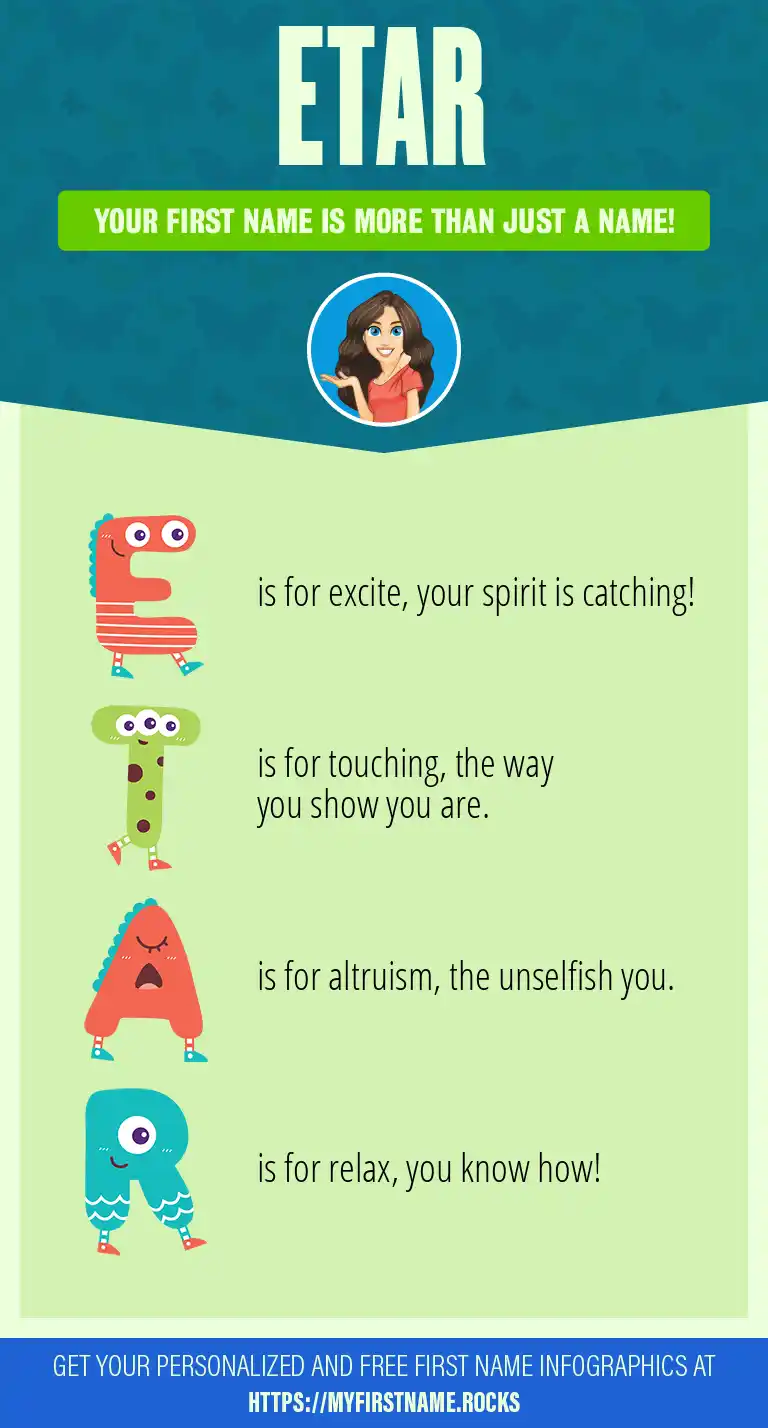 ETAR

YOUR FIRST NAME IS MORE THAN JUST A NAME!

E is for excite, your spirit is catching!

T is for touching, the way you show you are.

A is for altruism, the unselfish you.

R is for relax, you know how!

GET YOUR PERSONALIZED AND FREE FIRST NAME INFOGRAPHICS AT HTTPS://MYFIRSTNAME.ROCKS