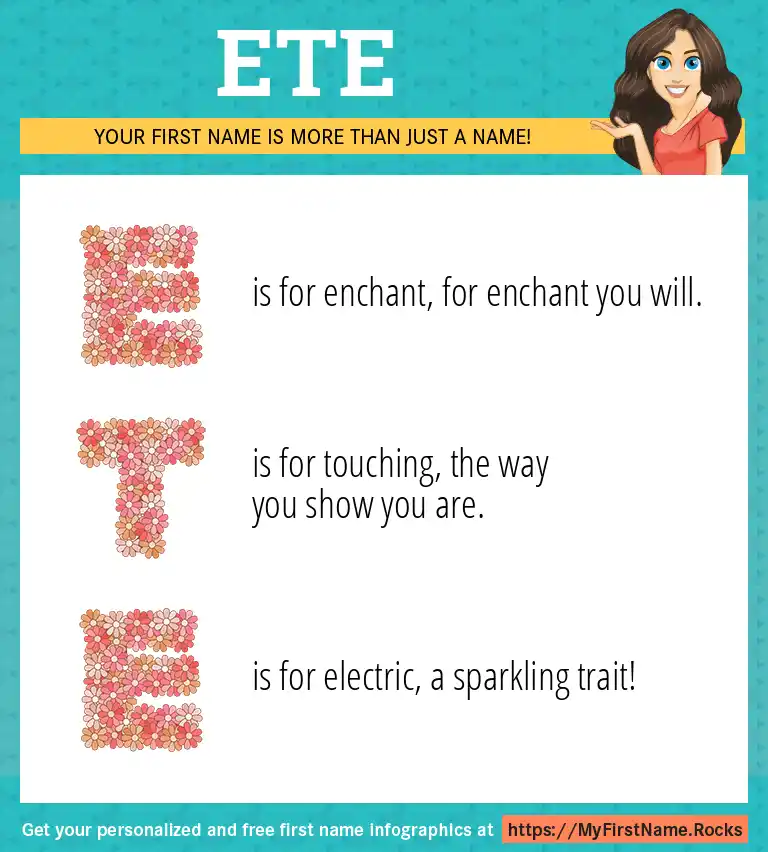 ETE

YOUR FIRST NAME IS MORE THAN JUST A NAME!

E is for enchant, for enchant you will.

T is for touching, the way you show you are.

E is for electric, a sparkling trait!

Get your personalized and free first name infographics at https://MyFirstName.Rocks