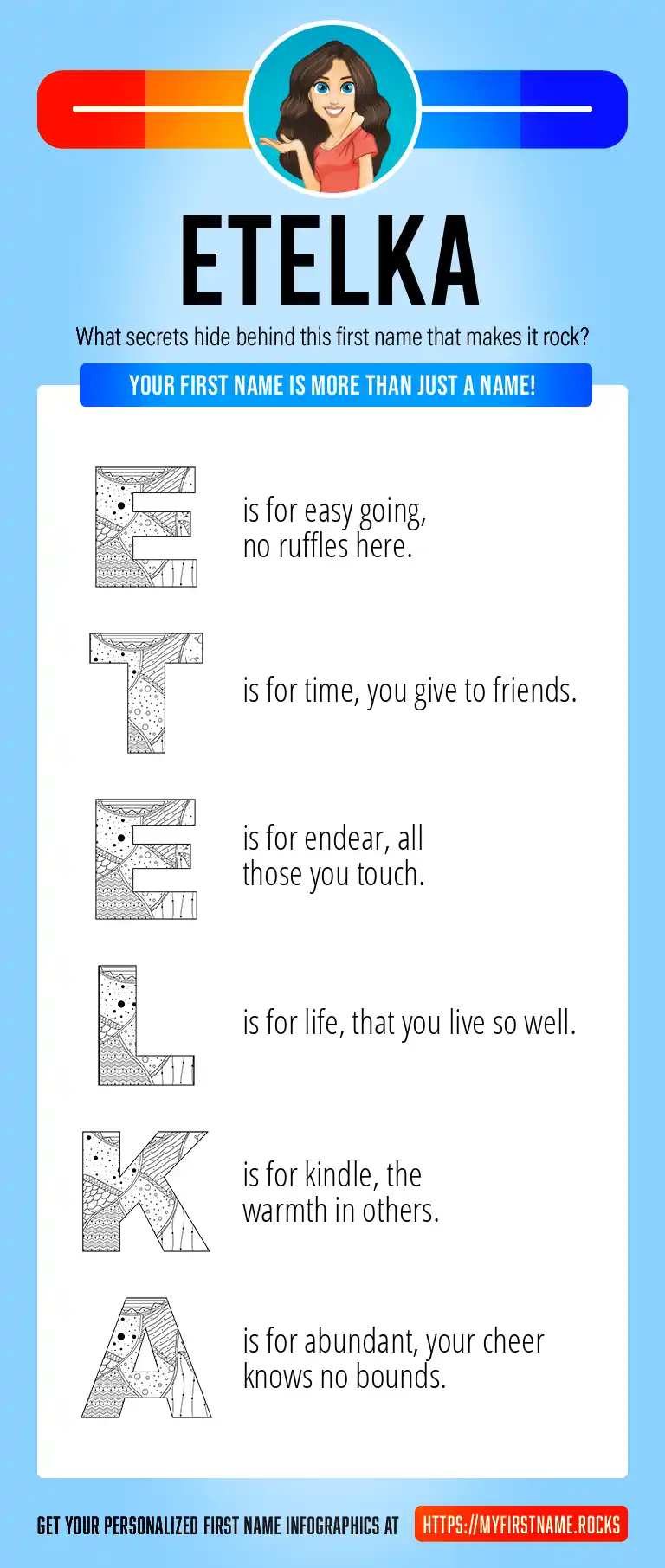 ETELKA

What secrets hide behind this first name that makes it rock?

YOUR FIRST NAME IS MORE THAN JUST A NAME!

E is for easy going, no ruffles here.

T is for time, you give to friends.

E is for endear, all those you touch.

L is for life, that you live so well.

K is for kindle, the warmth in others.

A is for abundant, your cheer knows no bounds.

GET YOUR PERSONALIZED FIRST NAME INFOGRAPHICS AT HTTPS://MYFIRSTNAME.ROCKS