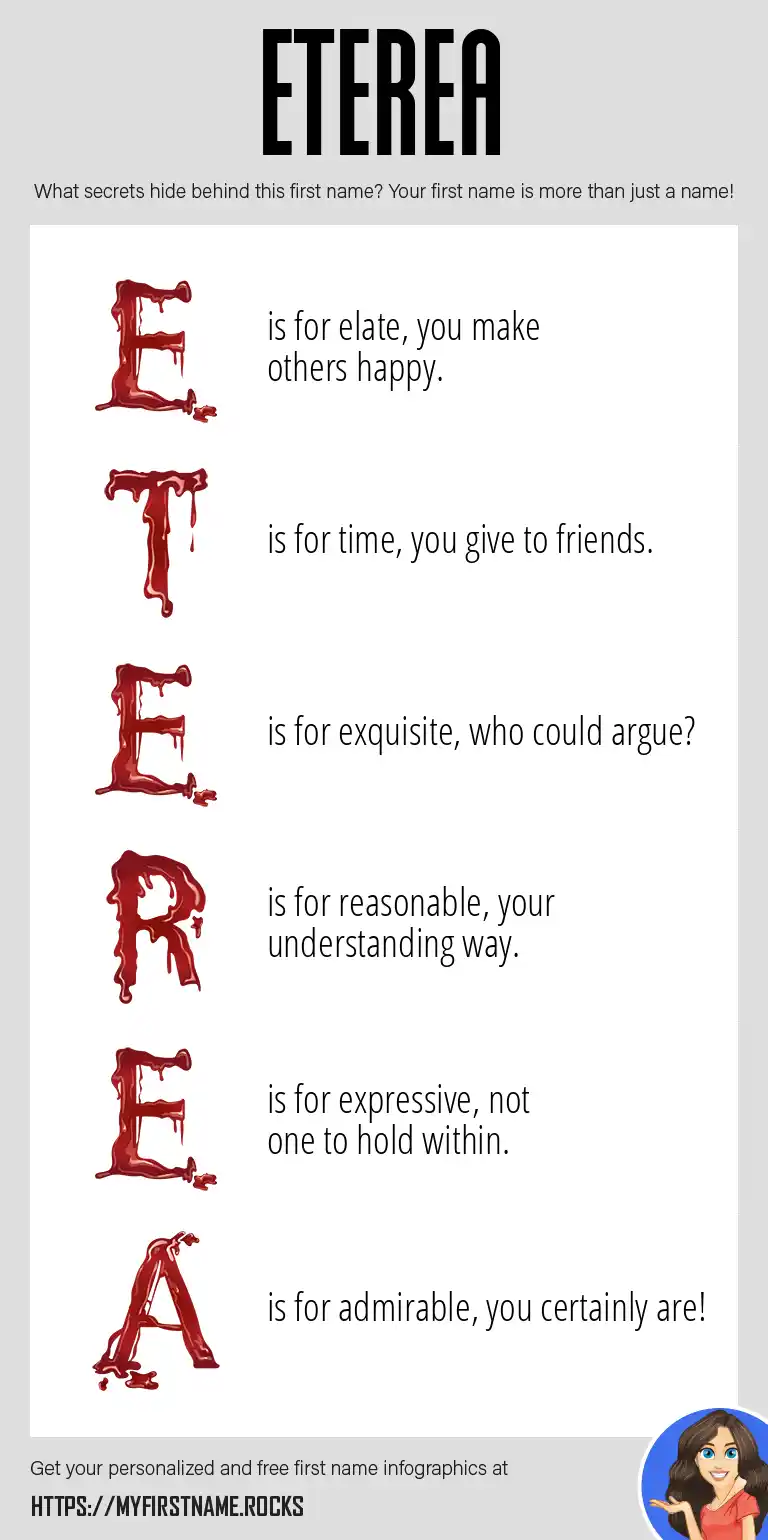 ETEREA

What secrets hide behind this first name? Your first name is more than just a name!

E is for elate, you make others happy.

T is for time, you give to friends.

E is for exquisite, who could argue?

R is for reasonable, your understanding way.

E is for expressive, not one to hold within.

A is for admirable, you certainly are!

Get your personalized and free first name infographics at

HTTPS://MYFIRSTNAME.ROCKS