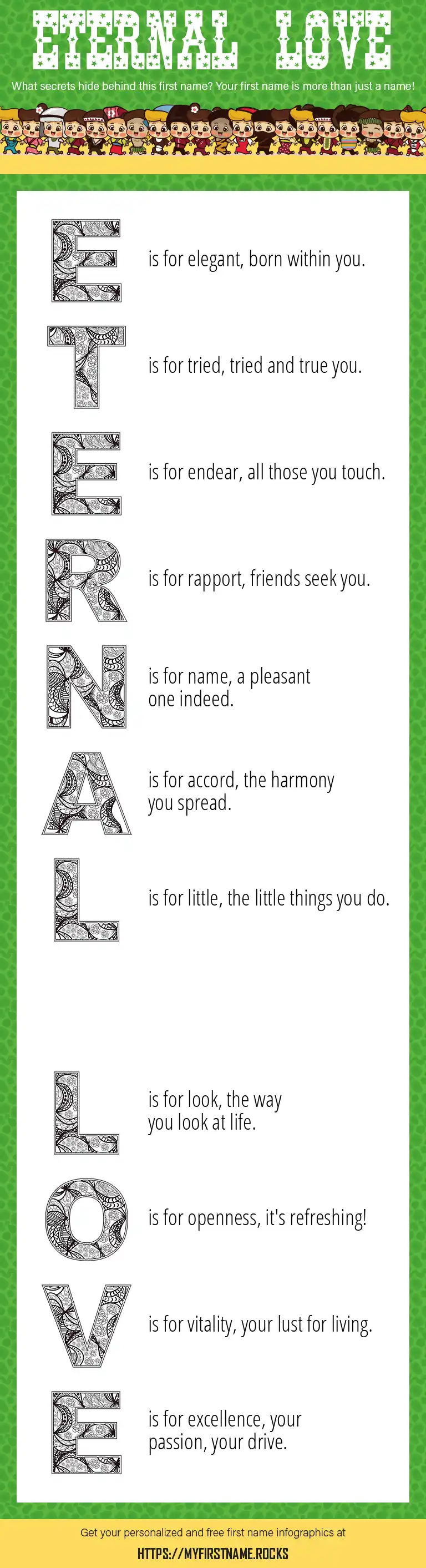 ETERNAL LOVE

What secrets hide behind this first name? Your first name is more than just a name!

E is for elegant, born within you.

T is for tried, tried and true you.

E is for endear, all those you touch.

R is for rapport, friends seek you.

N is for name, a pleasant one indeed.

A is for accord, the harmony you spread.

L is for little, the little things you do.

L is for look, the way you look at life.

O is for openness, it's refreshing!

V is for vitality, your lust for living.

E is for excellence, your passion, your drive.

Get your personalized and free first name infographics at

HTTPS://MYFIRSTNAME.ROCKS