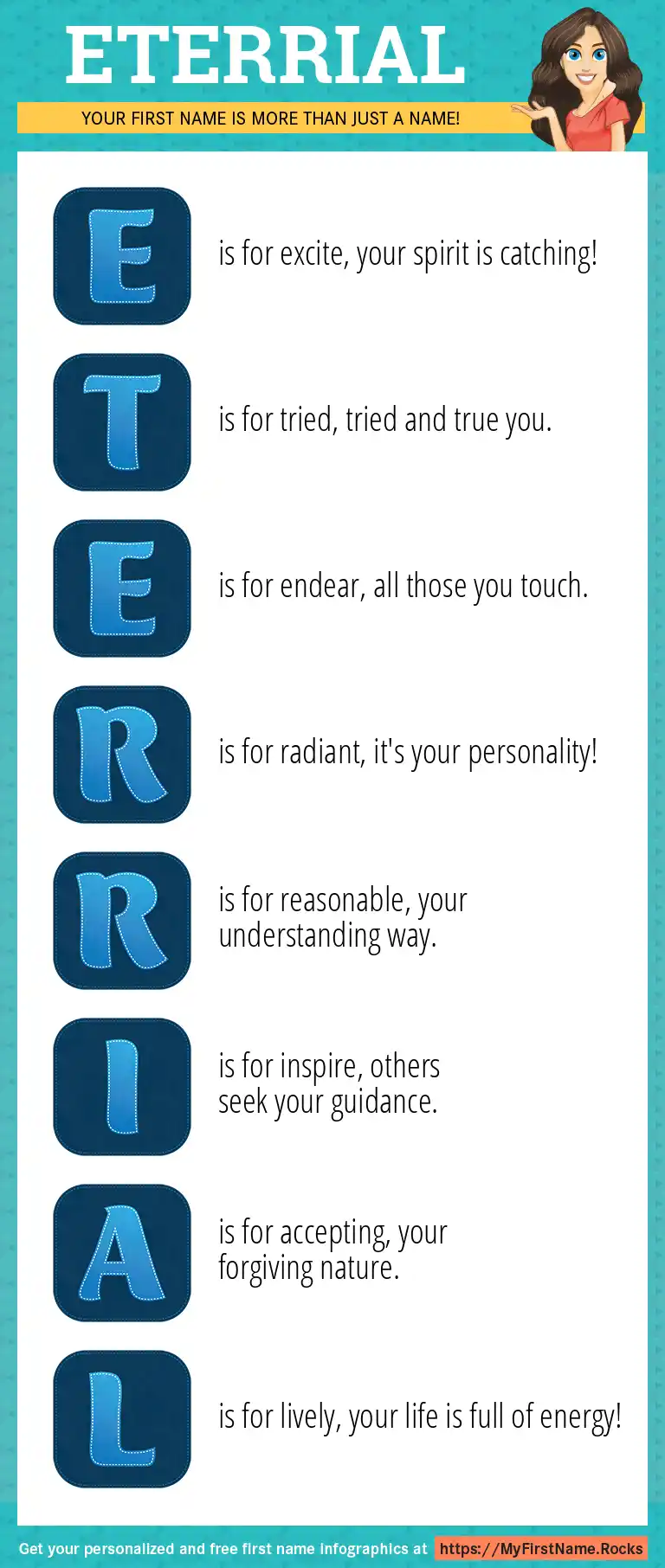 ETERRIAL

YOUR FIRST NAME IS MORE THAN JUST A NAME!

E is for excite, your spirit is catching!

T is for tried, tried and true you.

E is for endear, all those you touch.

R is for radiant, it's your personality!

R is for reasonable, your understanding way.

I is for inspire, others seek your guidance.

A is for accepting, your forgiving nature.

L is for lively, your life is full of energy!

Get your personalized and free first name infographics at https://MyFirstName.Rocks