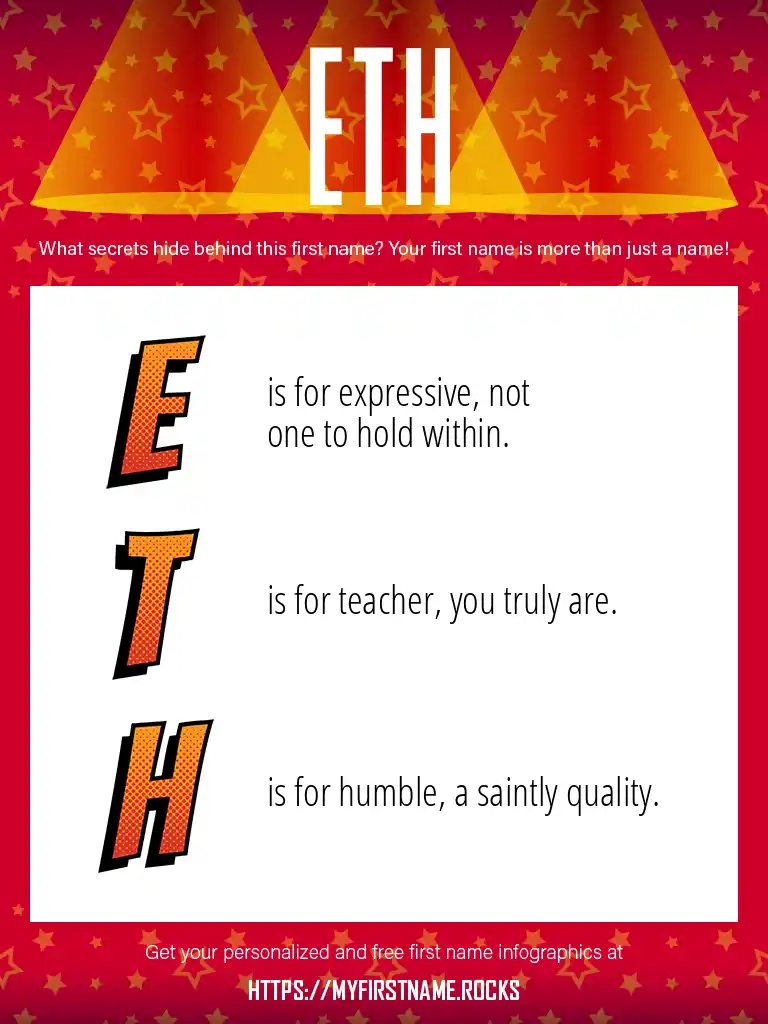 ETH

What secrets hide behind this first name? Your first name is more than just a name!

E is for expressive, not one to hold within.

T is for teacher, you truly are.

H is for humble, a saintly quality.

Get your personalized and free first name infographics at

HTTPS://MYFIRSTNAME.ROCKS