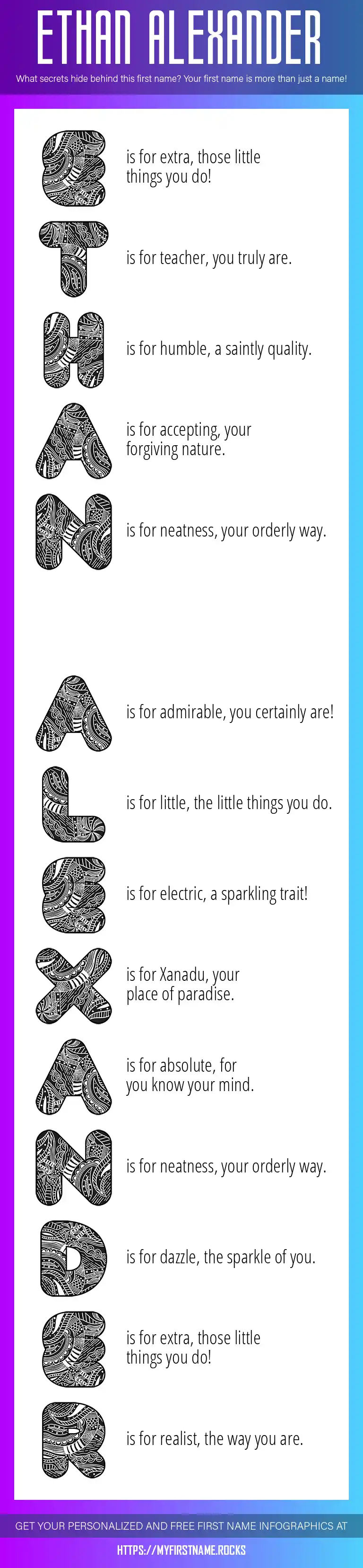 ETHAN ALEXANDER

What secrets hide behind this first name? Your first name is more than just a name!

E is for extra, those little things you do!

T is for teacher, you truly are.

H is for humble, a saintly quality.

A is for accepting, your forgiving nature.

N is for neatness, your orderly way.

A is for admirable, you certainly are!

L is for little, the little things you do.

E is for electric, a sparkling trait!

X is for Xanadu, your place of paradise.

A is for absolute, for you know your mind.

N is for neatness, your orderly way.

D is for dazzle, the sparkle of you.

E is for extra, those little things you do!

R is for realist, the way you are.

GET YOUR PERSONALIZED AND FREE FIRST NAME INFOGRAPHICS AT

HTTPS://MYFIRSTNAME.ROCKS